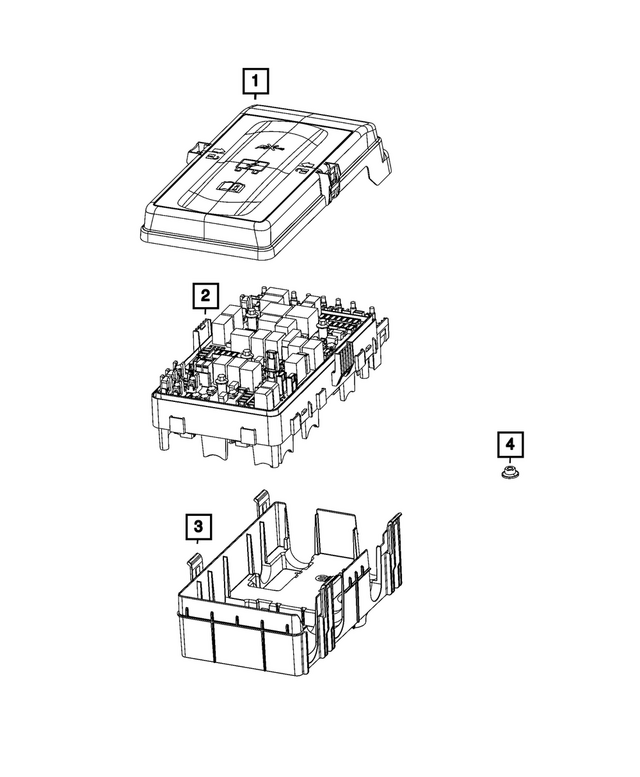 1

2

4

3