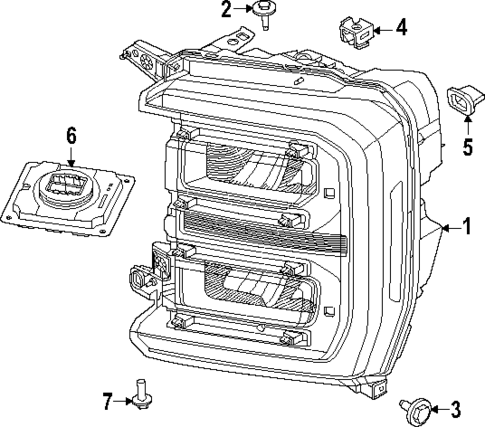 2
4
6
5
1
7
3