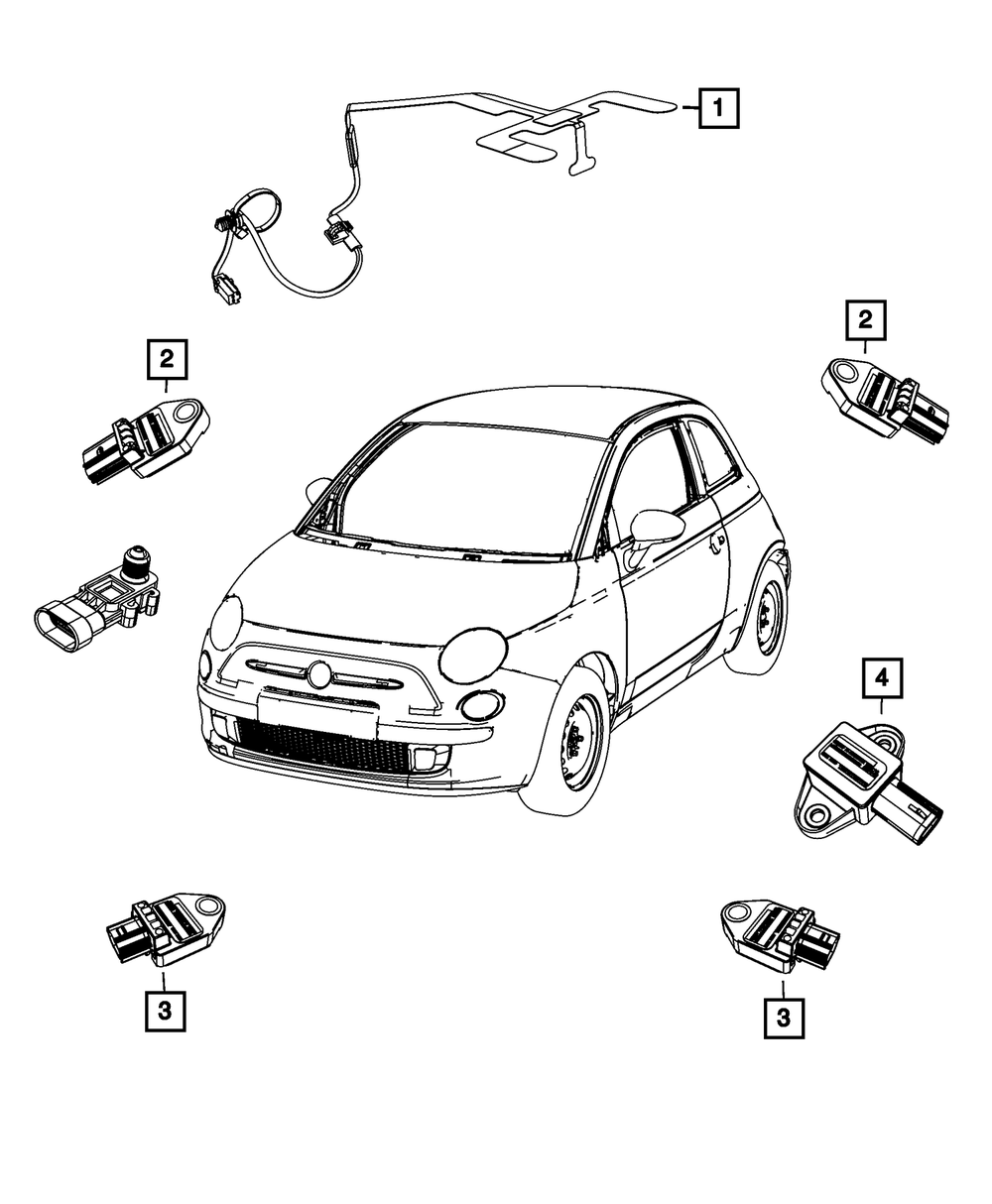 1

2

2

4

3

3