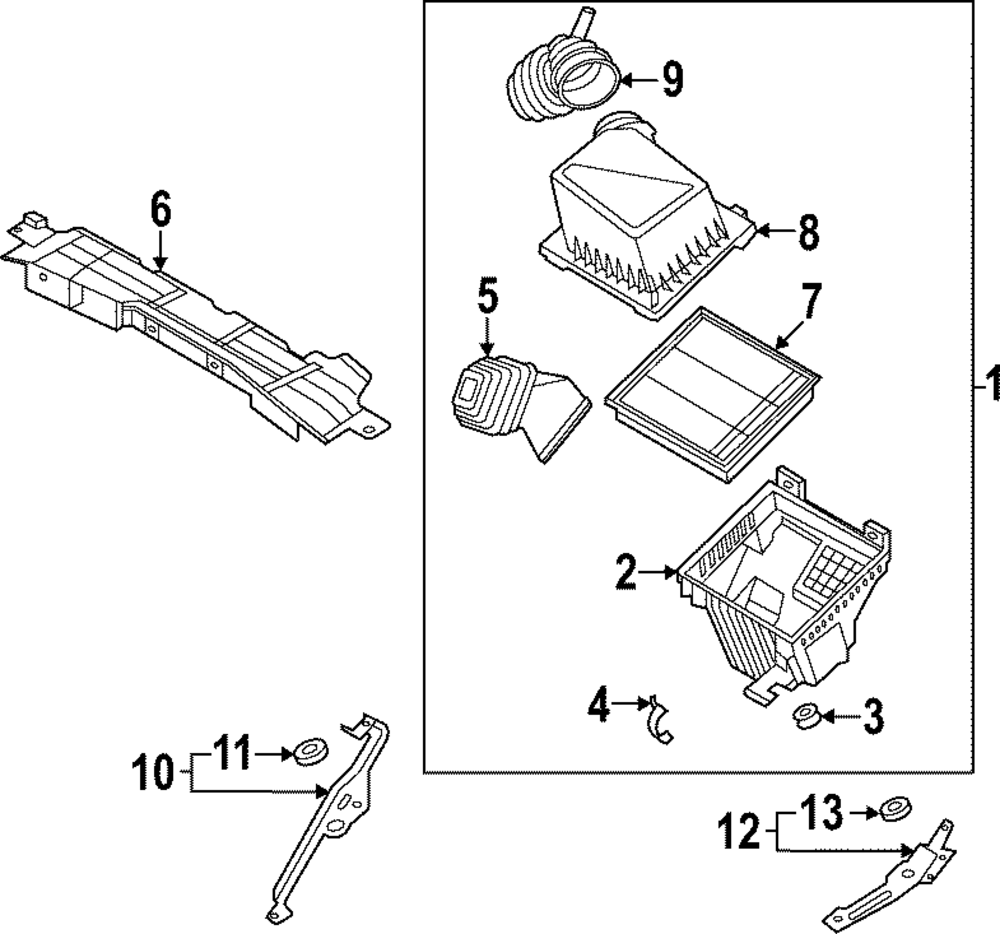 9
6
8
5
7
1
2
4
3
10
11
12
13