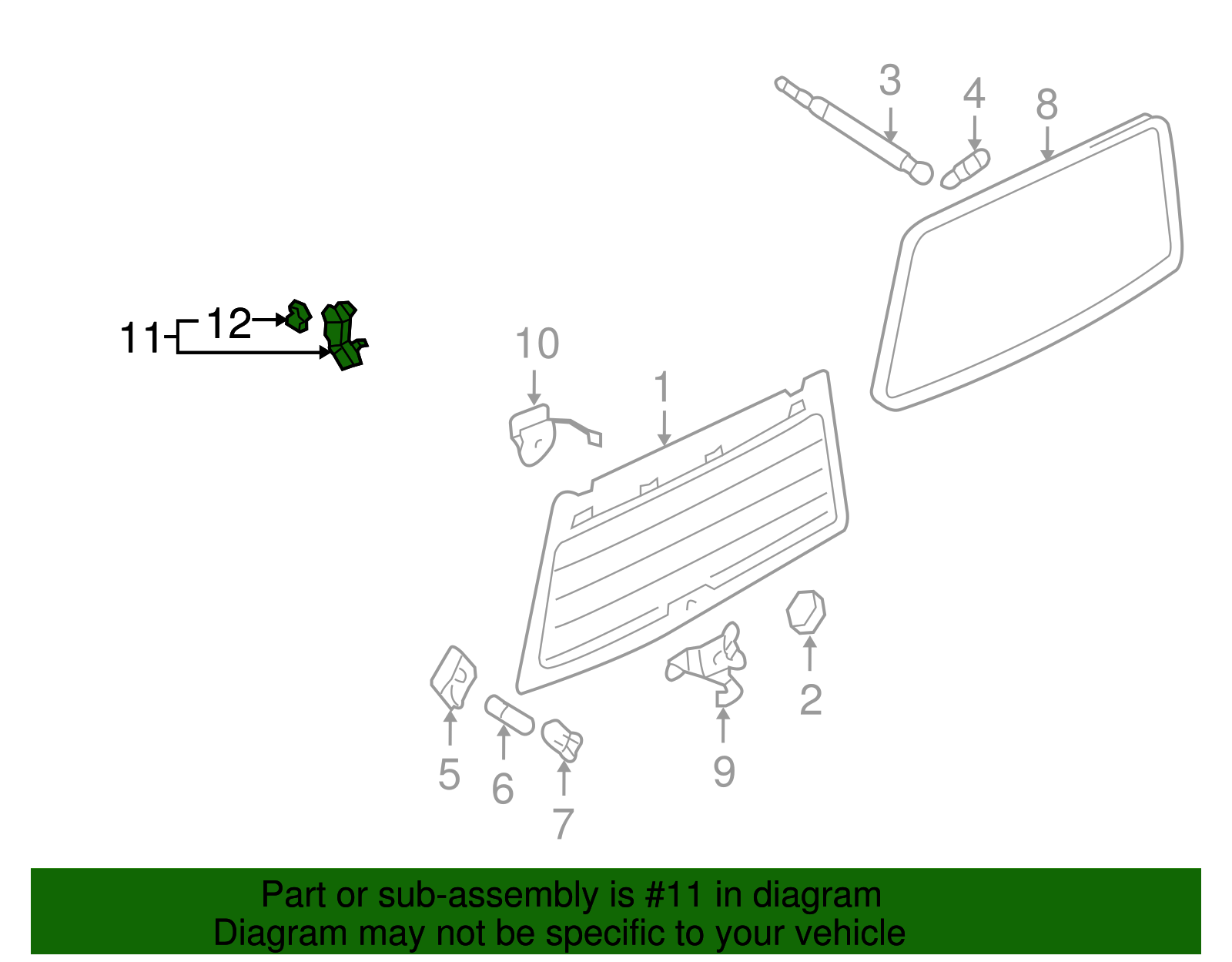 3
4
8
11
12
10
1
2
5
6
7
9

Part or sub-assembly is #11 in diagram
Diagram may not be specific to your vehicle