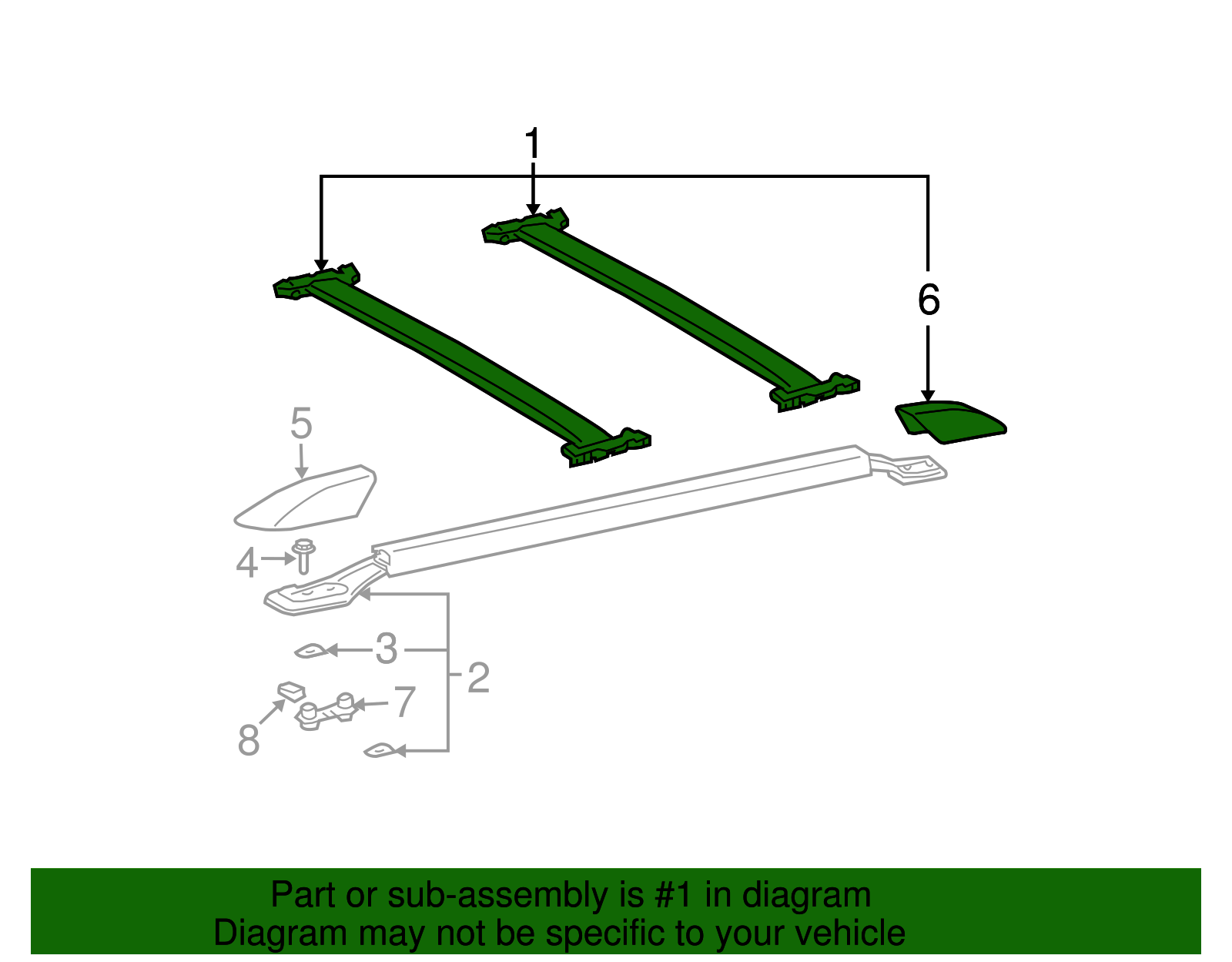 1

6

5

4

3

2

7

8

Part or sub-assembly is #1 in diagram
Diagram may not be specific to your vehicle