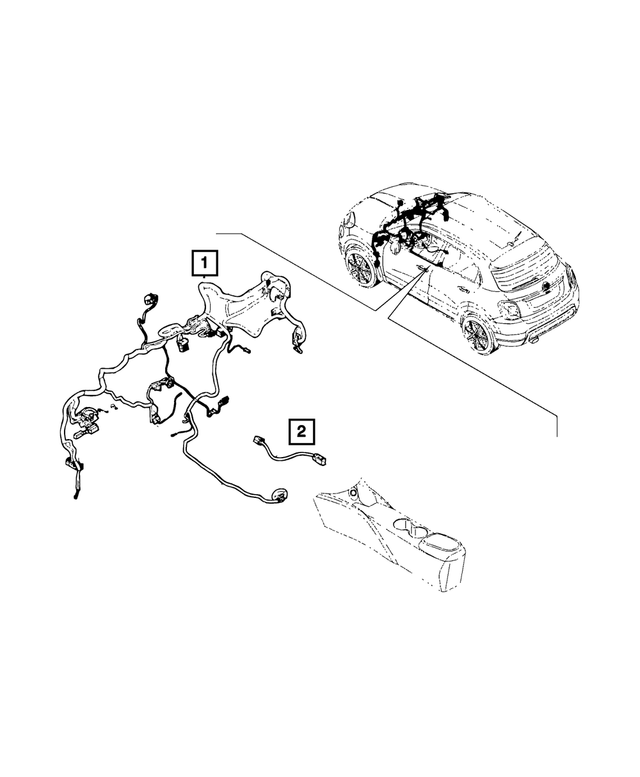 1

2