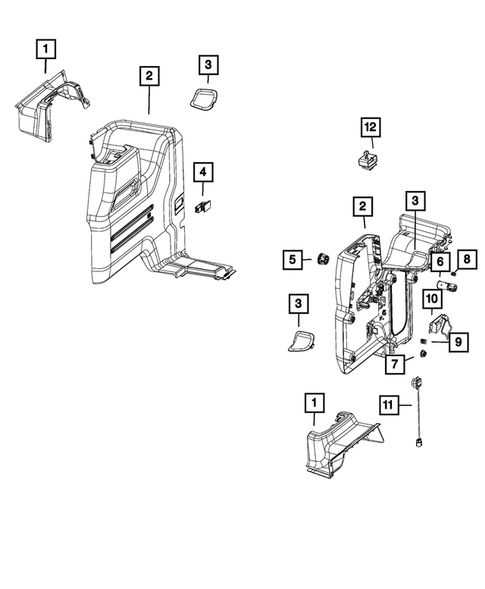 1
2
3
4
12
2
3
5
6
8
10
3
9
7
1
11