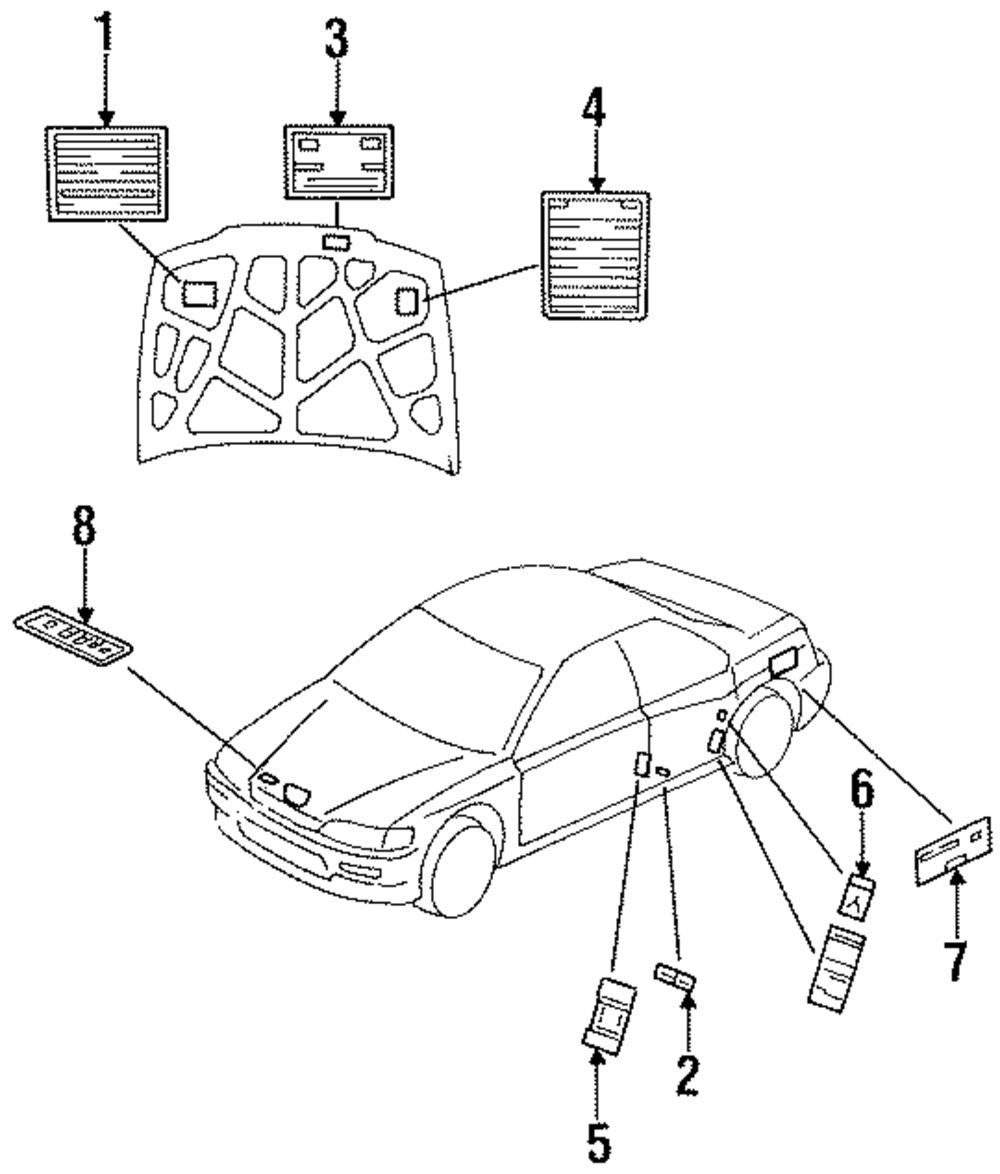 1
3
4
8
6
7
2
5