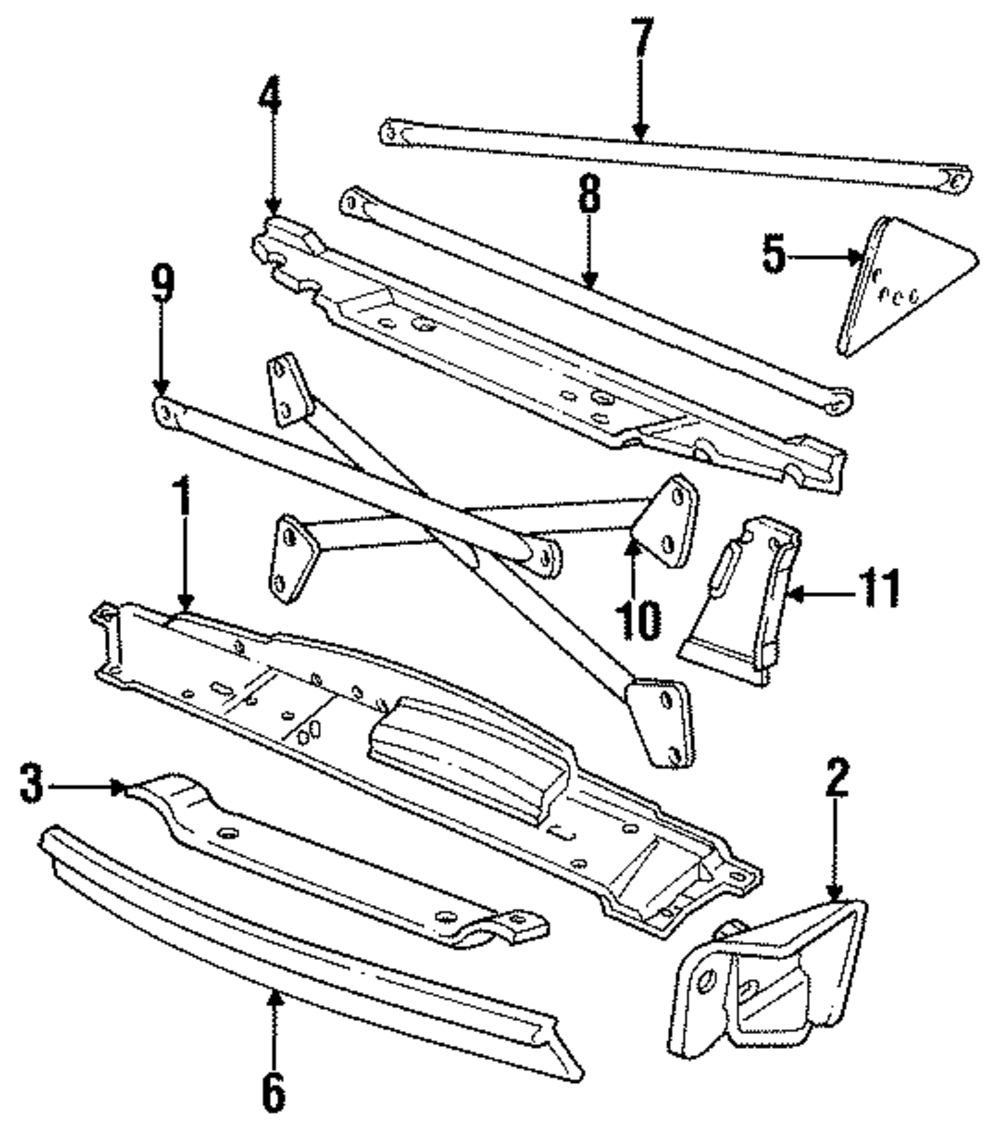 7
4
8
5
9
1
10
11
3
2
6