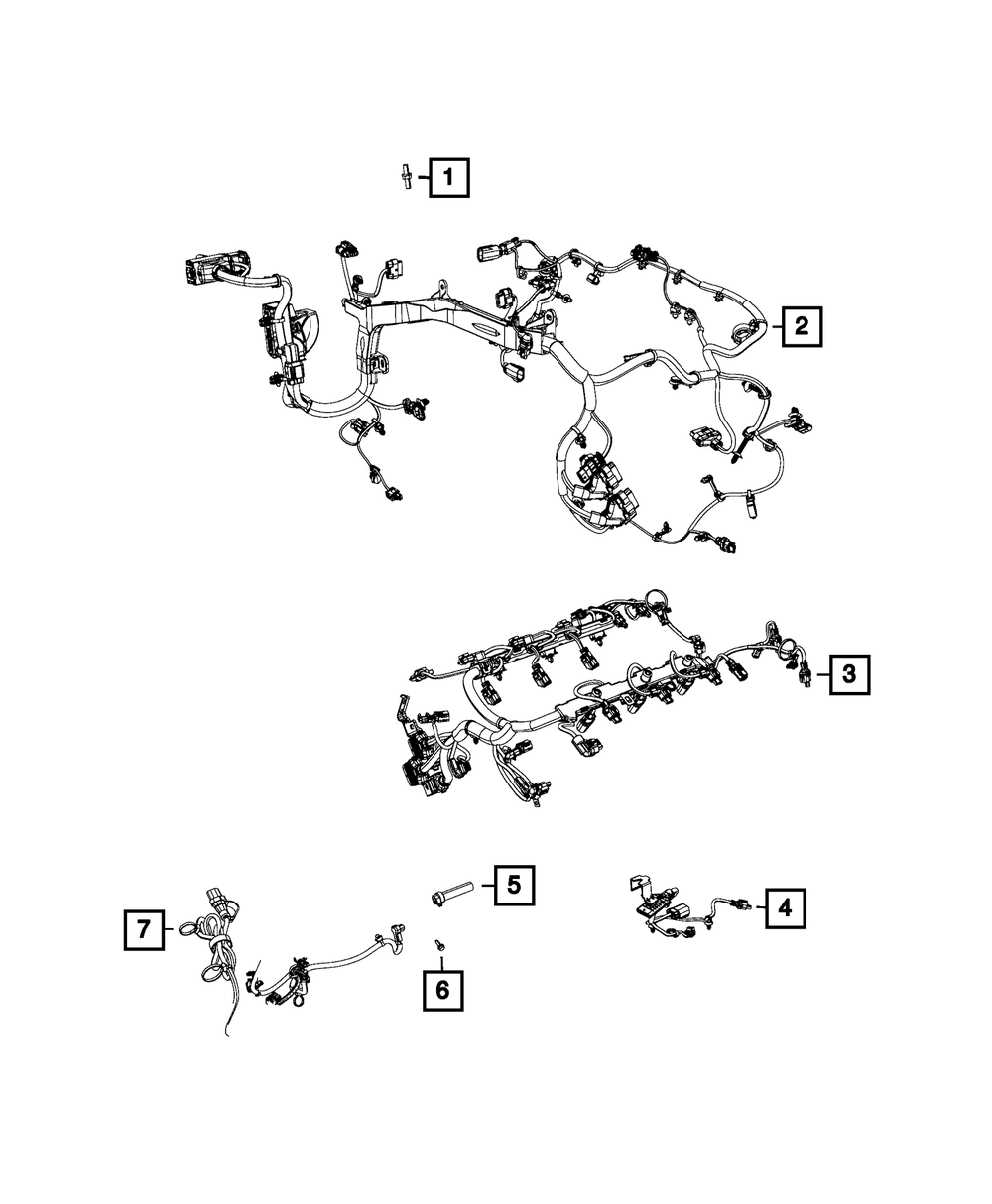 1
2
3
5
4
7
6