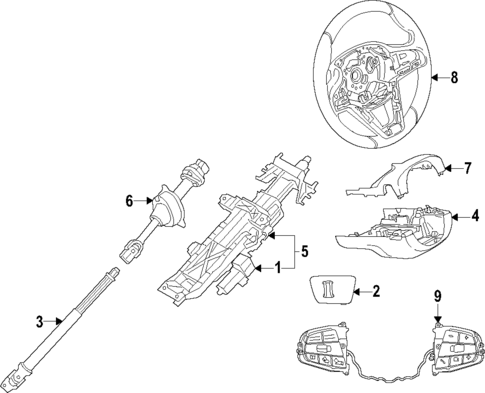 8
7
6
4
5
1
2
9
3