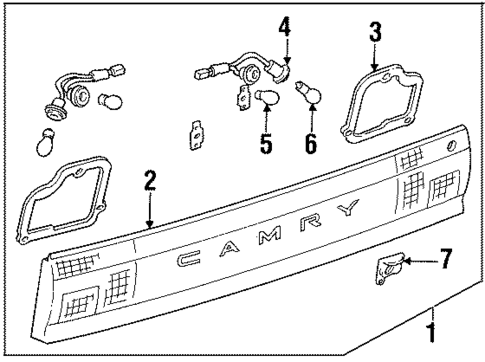 4
3
5
6
2
CAMRY
7
1