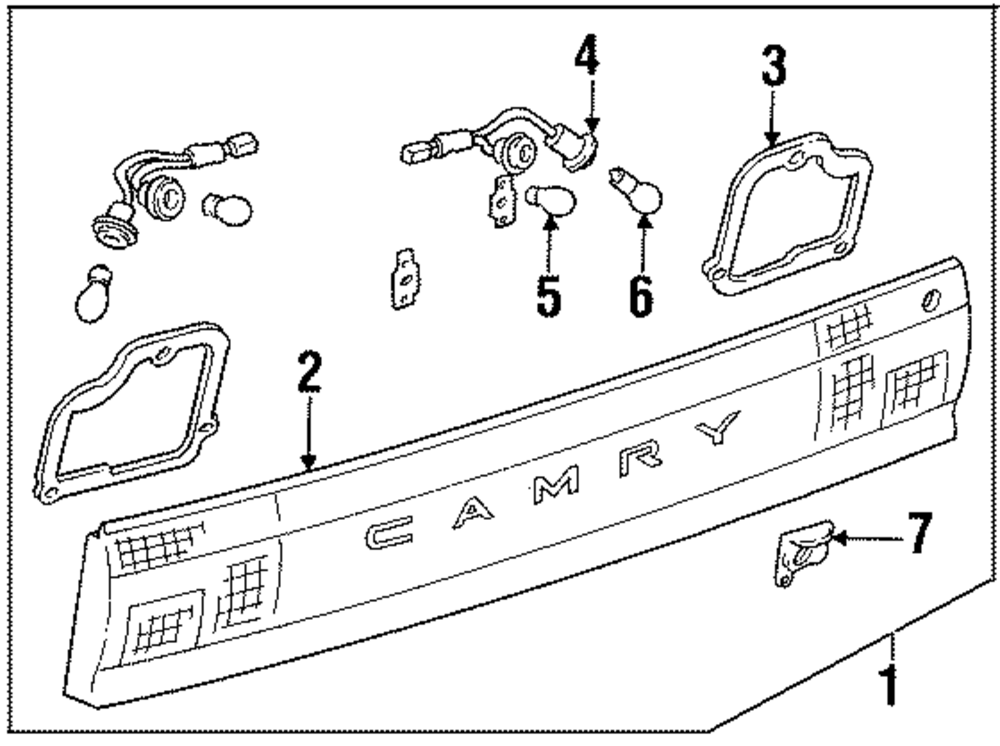 4
3
5
6
2
CAMRY
7
1