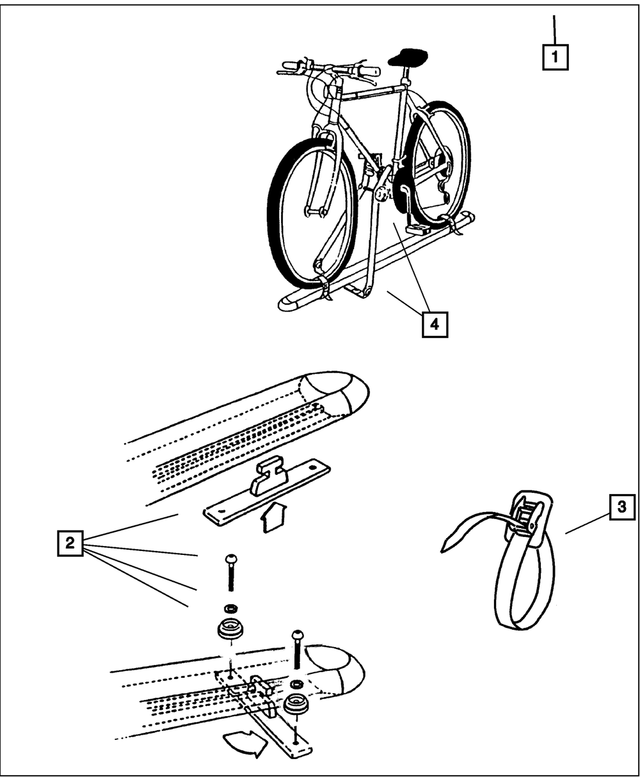 1
4
2
3