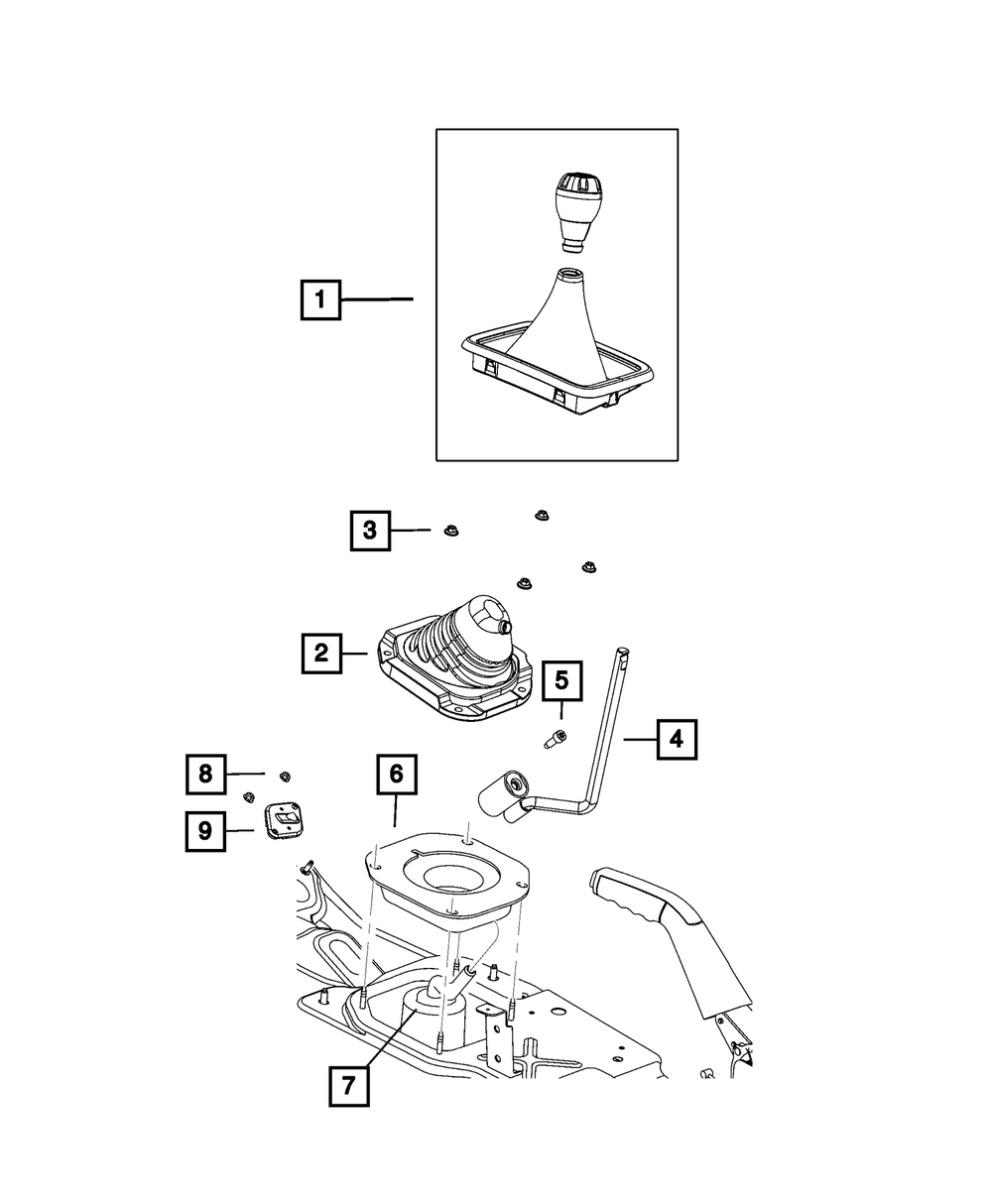 1
3
2
5
4
8
6
9
7