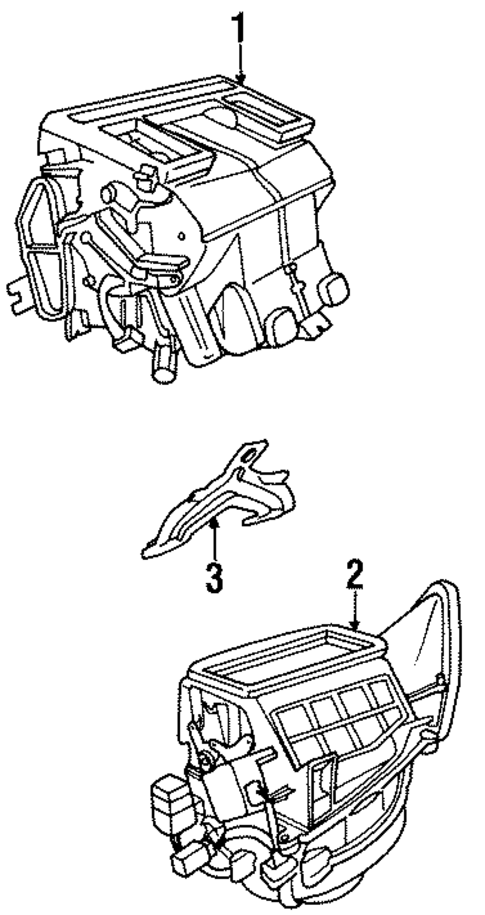 1

3

2