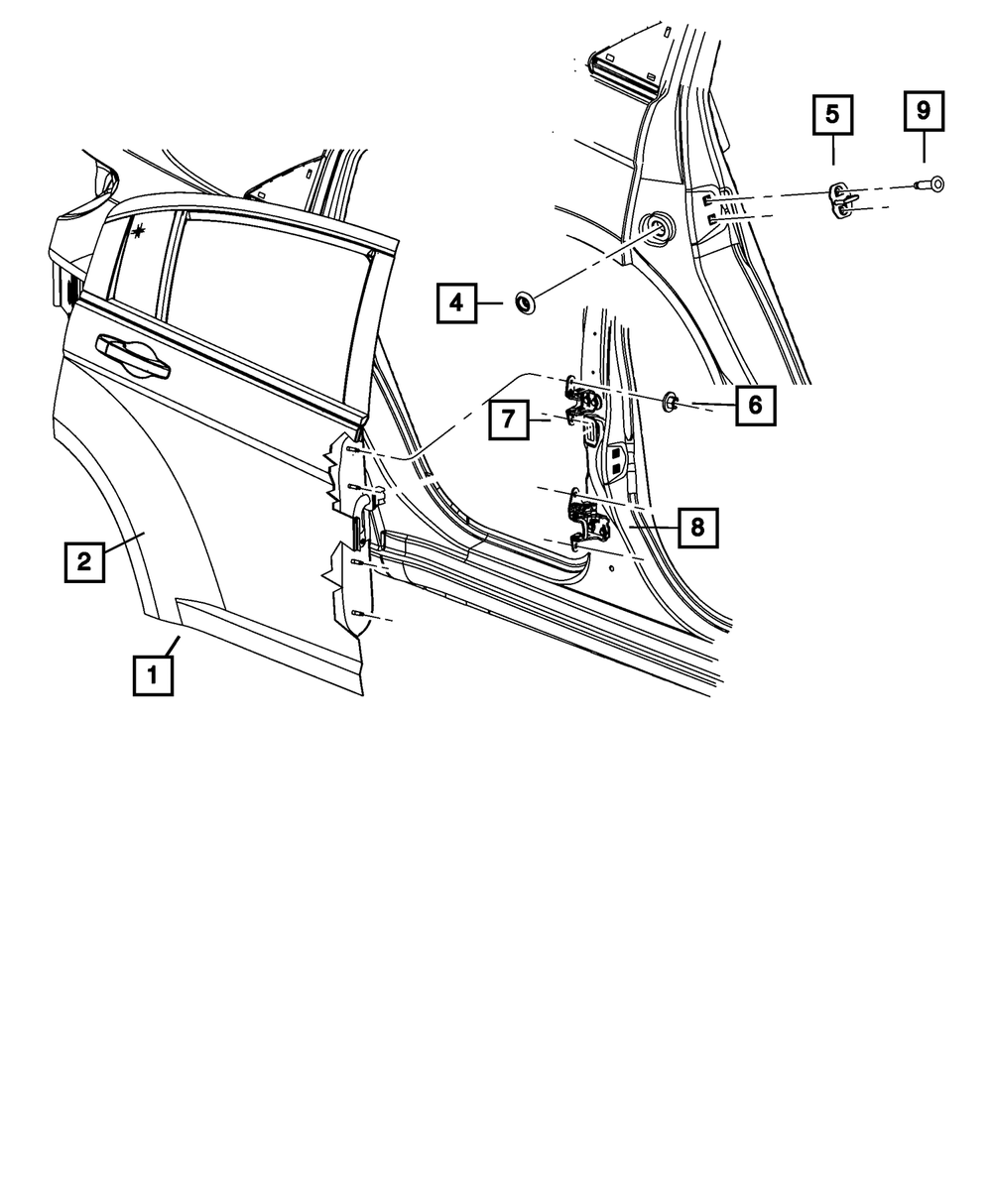 5
9
4
6
7
8
2
1