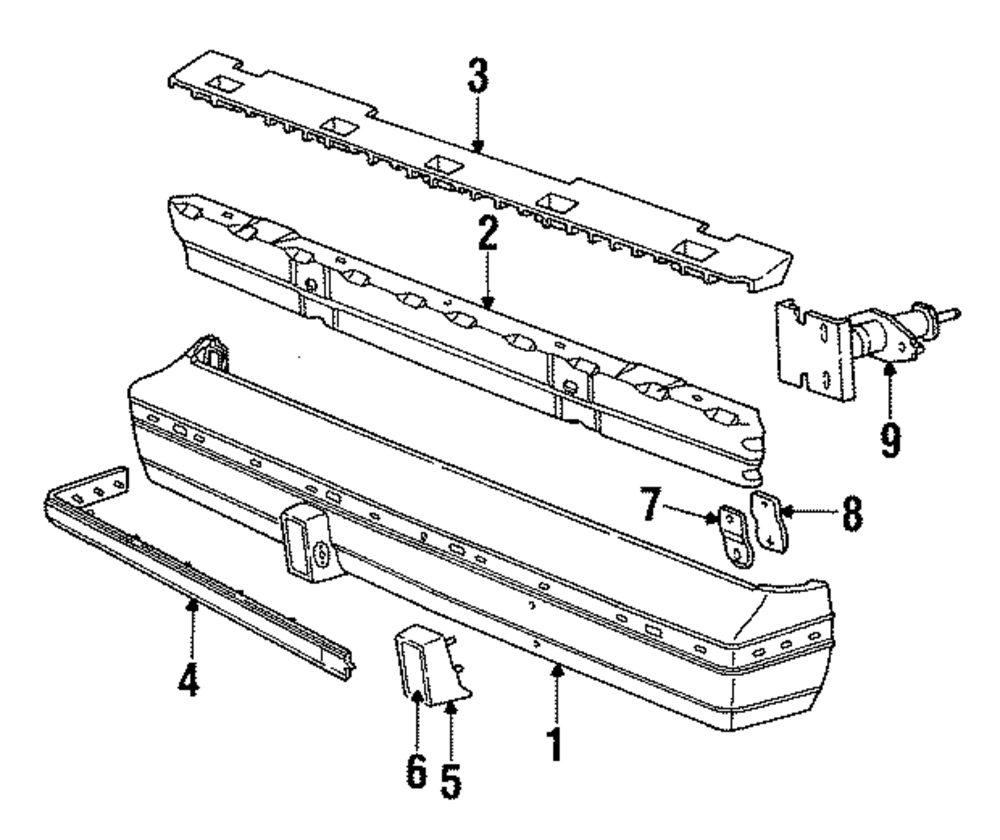 3
2
9
7
8
4
6
5
1