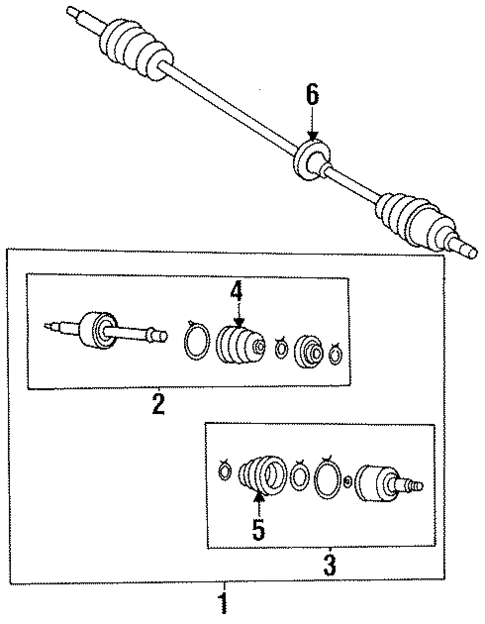 6

4

2

5

3

1