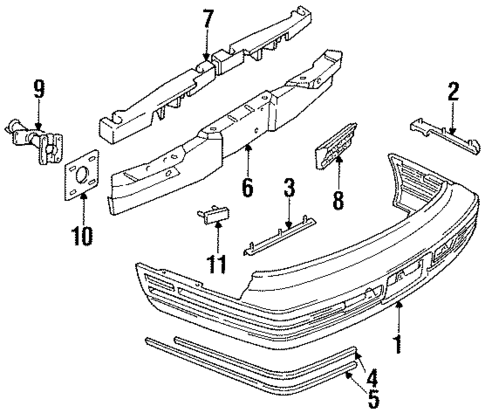 7
9
2
6
3
8
10
11
1
4
5