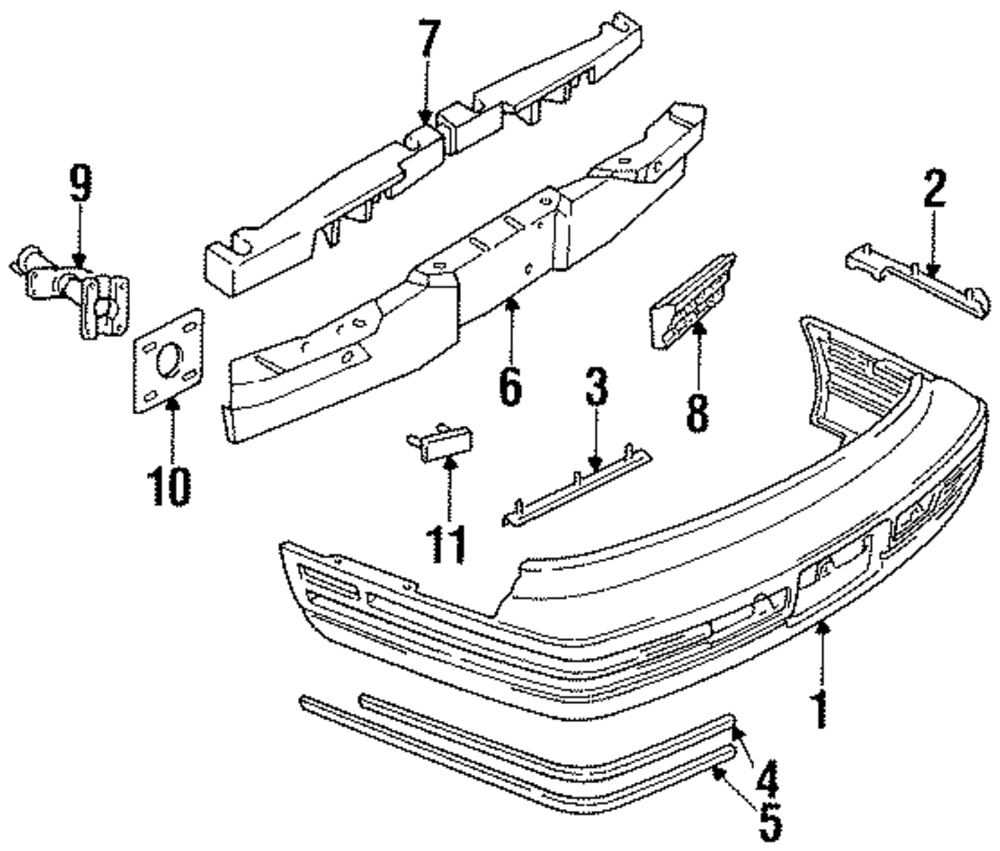 7
9
2
6
3
8
10
11
1
4
5