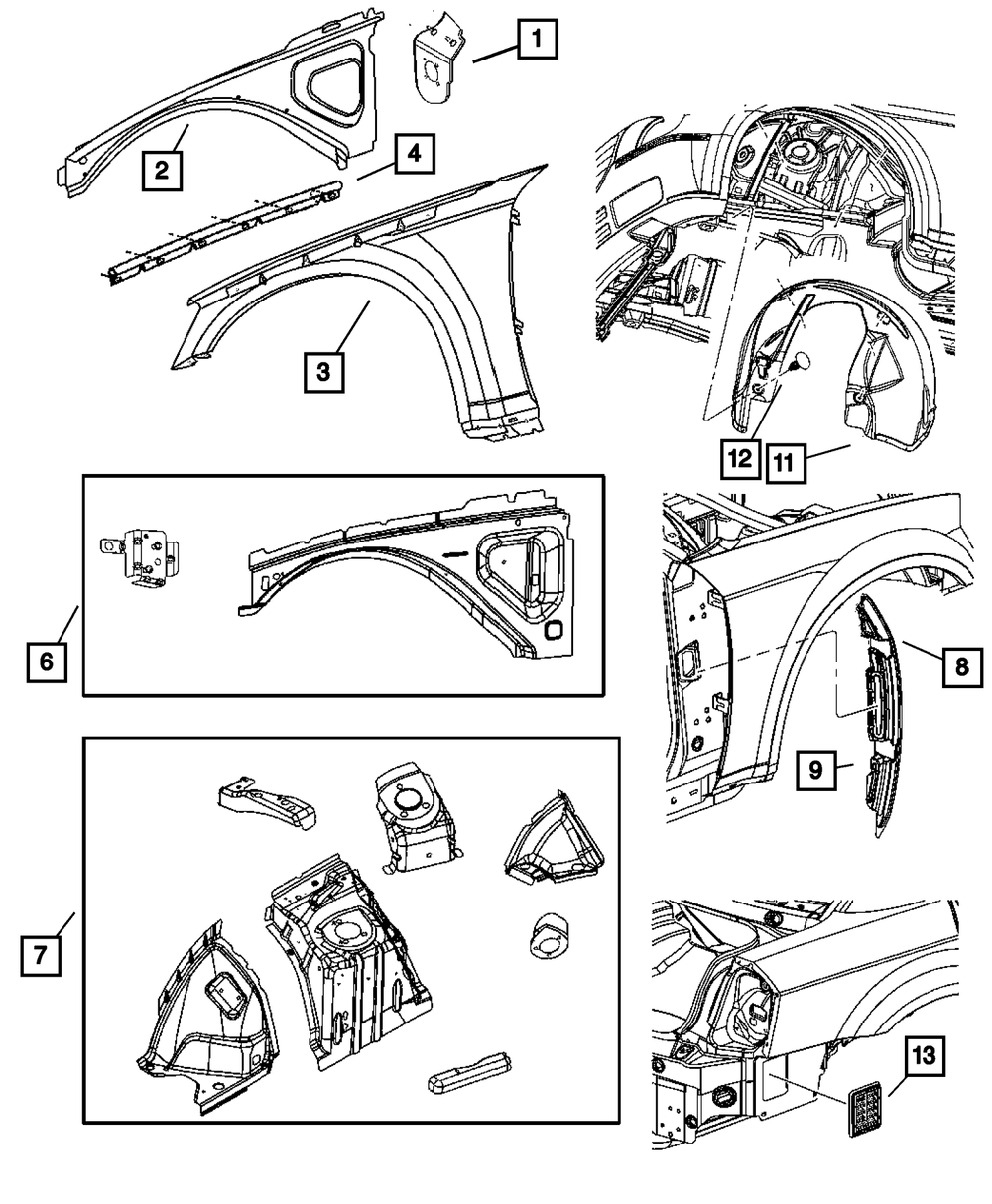 1
2
4
3
12
11
6
8
9
7
13