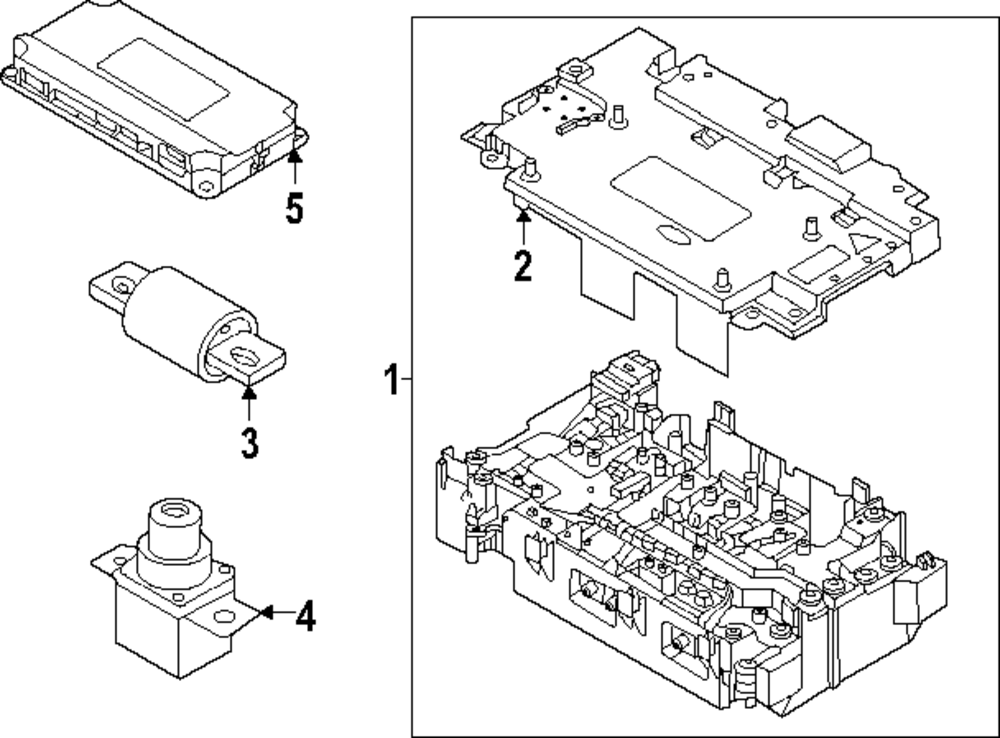 5

2

3

1

4