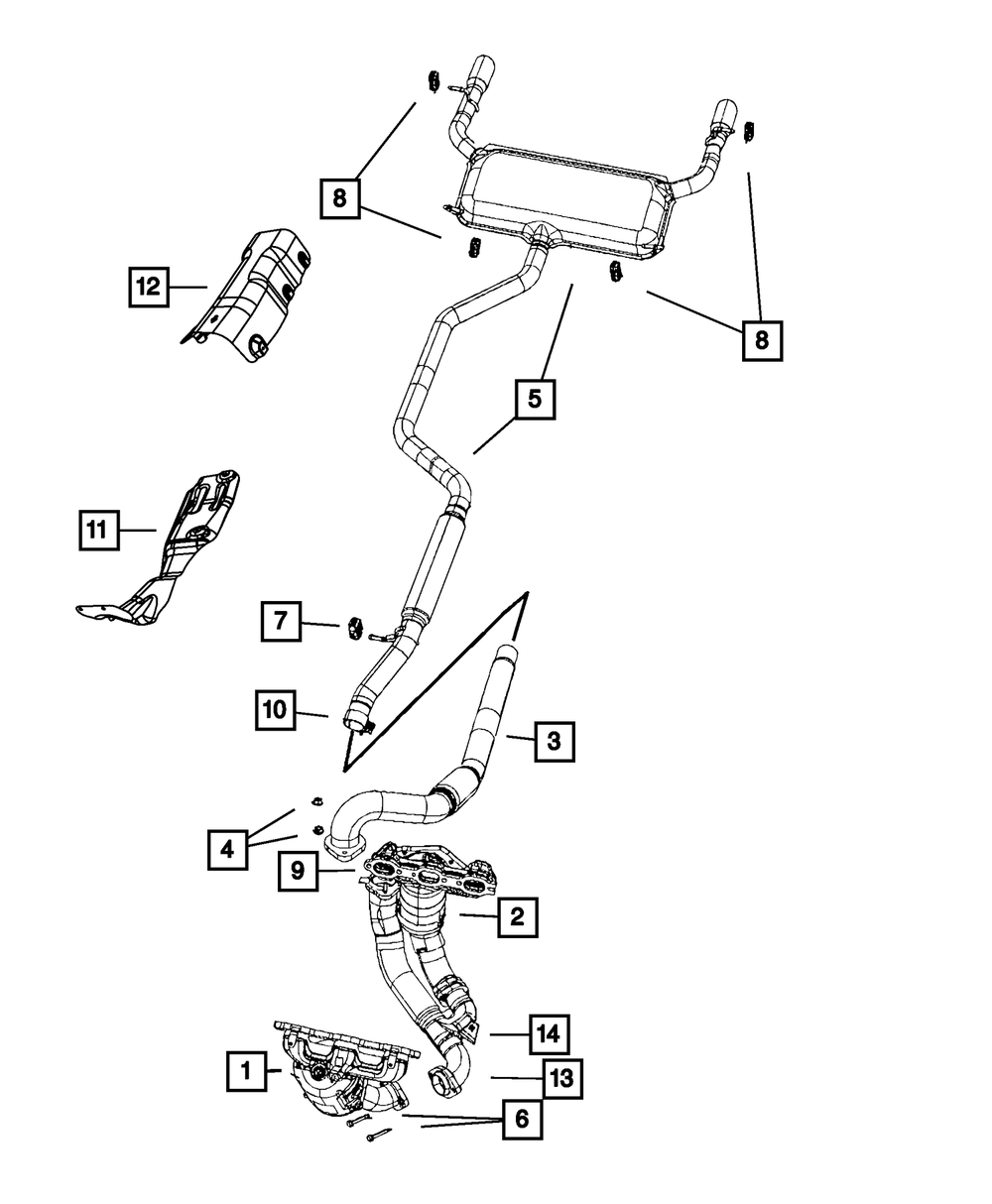 8
12
8
5
11
7
10
3
4
9
2
14
1
13
6