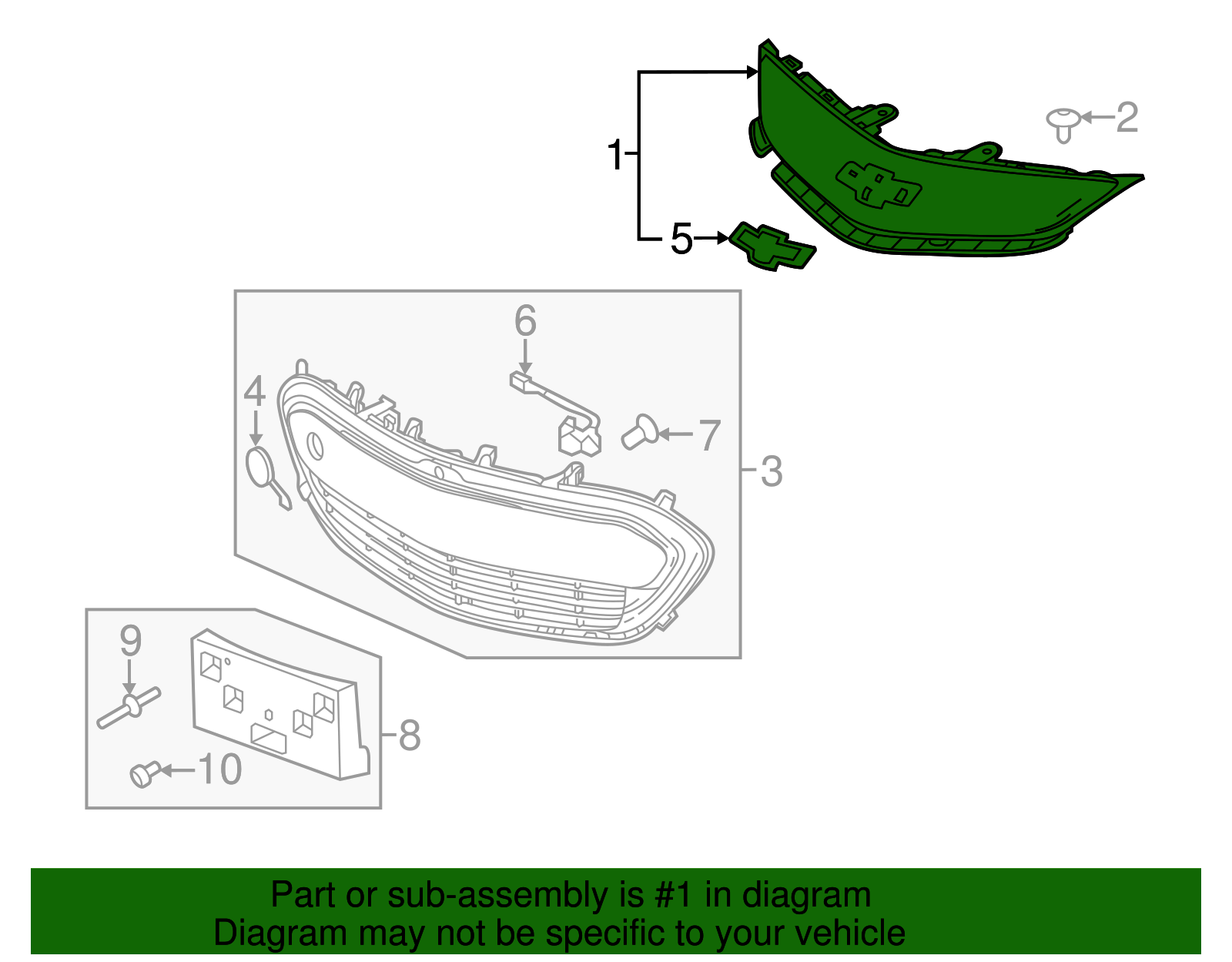 1
2
5
6
4
7
3
9
8
10

Part or sub-assembly is #1 in diagram
Diagram may not be specific to your vehicle