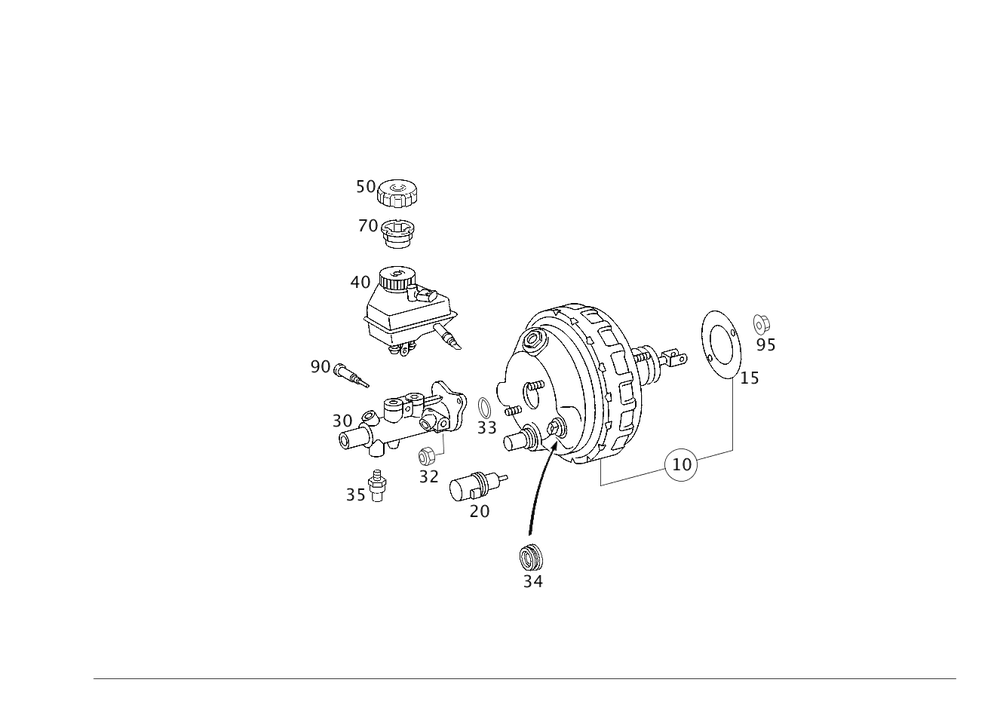 50
70
40
90
30
35
32
33
20
34
10
15
95