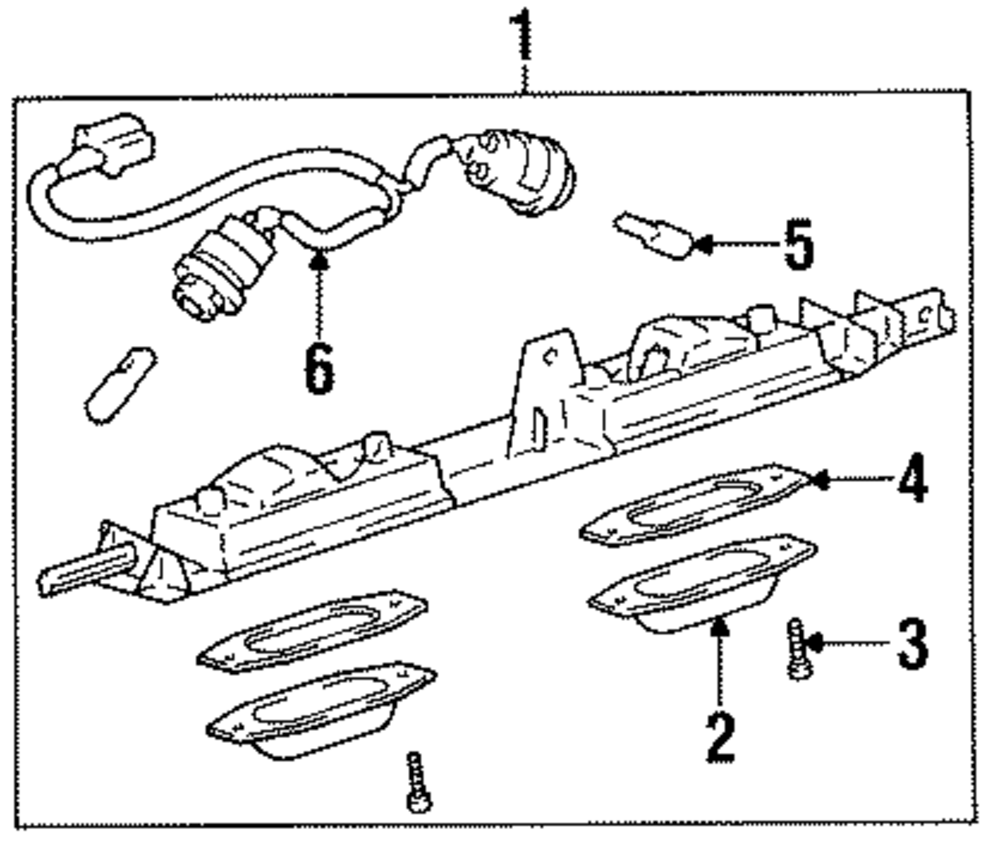 1
5
6
4
3
2