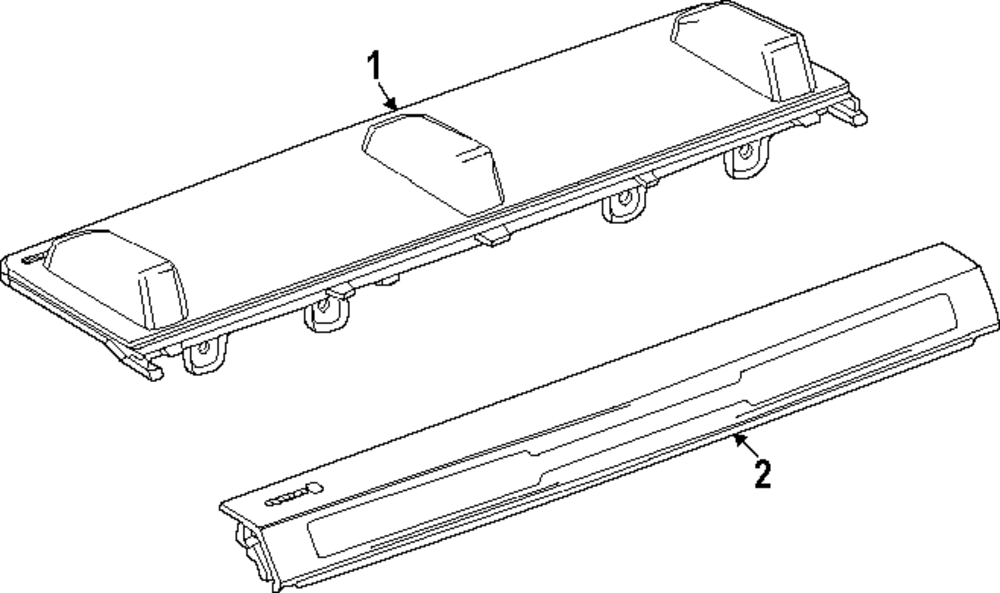 1
2