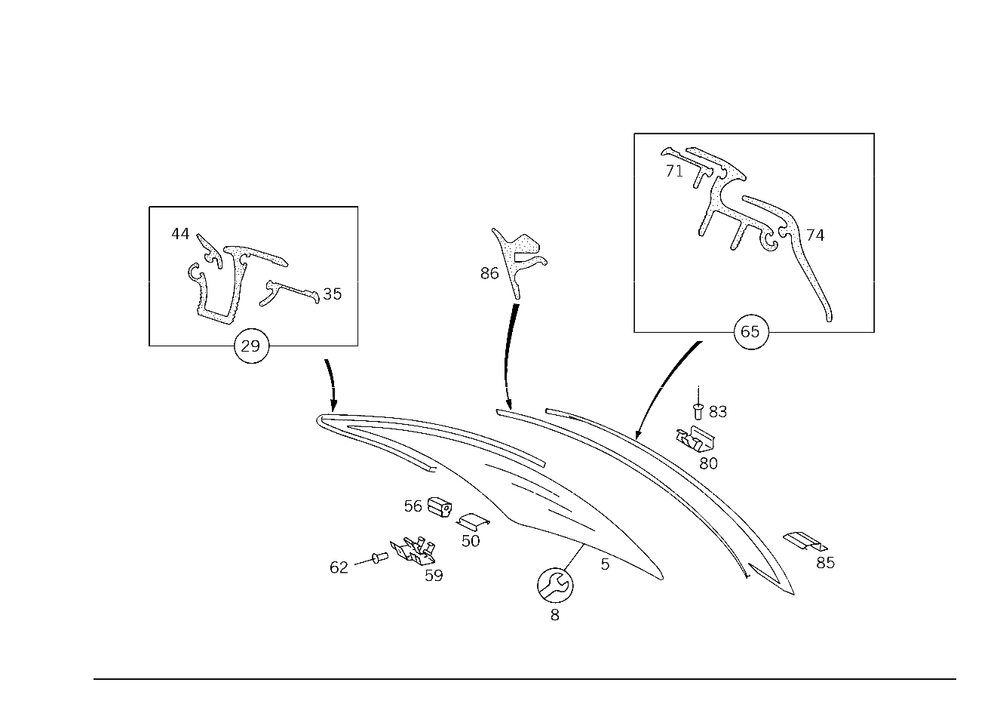 44
35
29
86
71
74
65
83
80
56
50
62
59
5
8
85