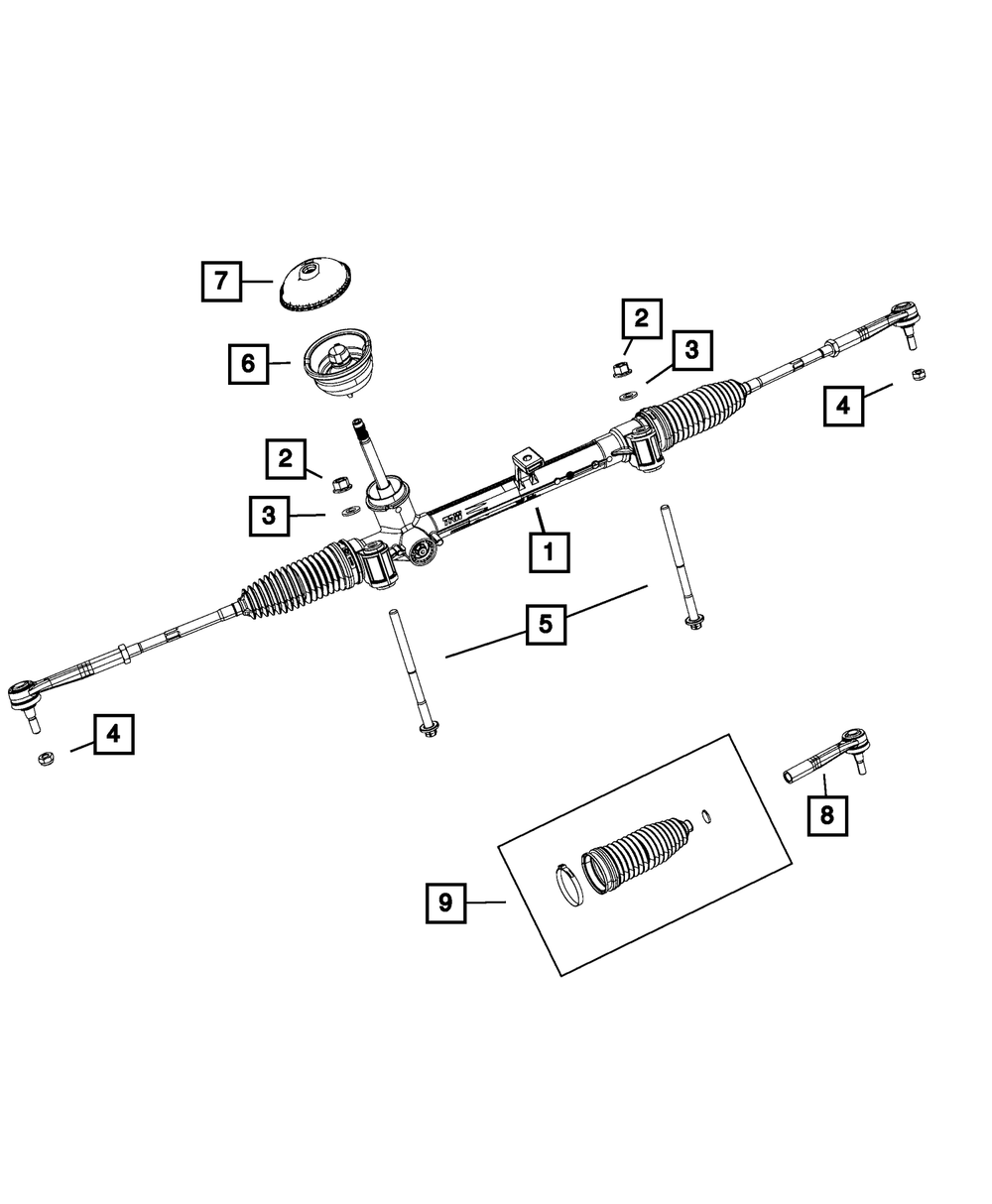 7
6
2
3
4
2
3
1
5
4
8
9