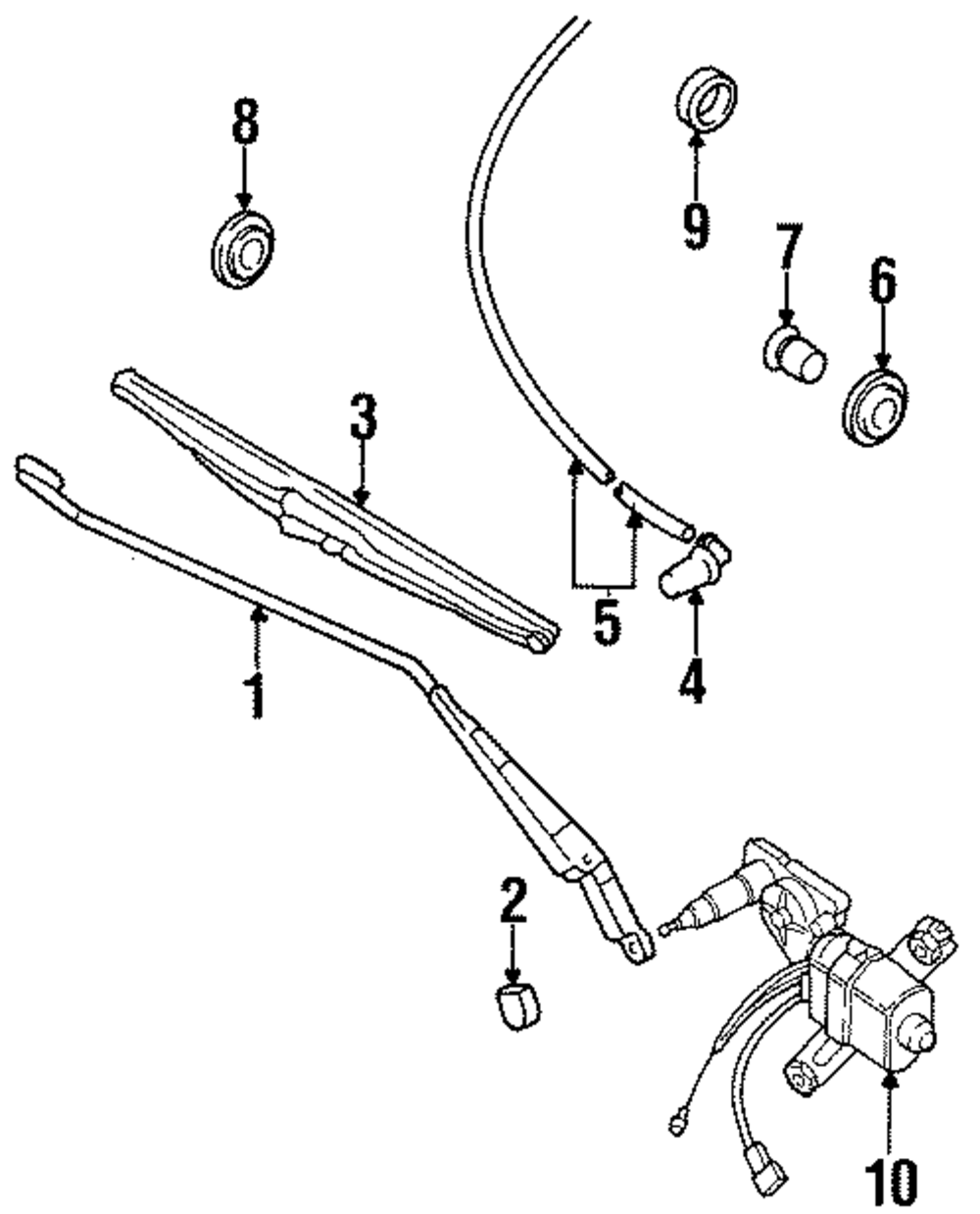 8
9
7
6
3
5
4
1
2
10