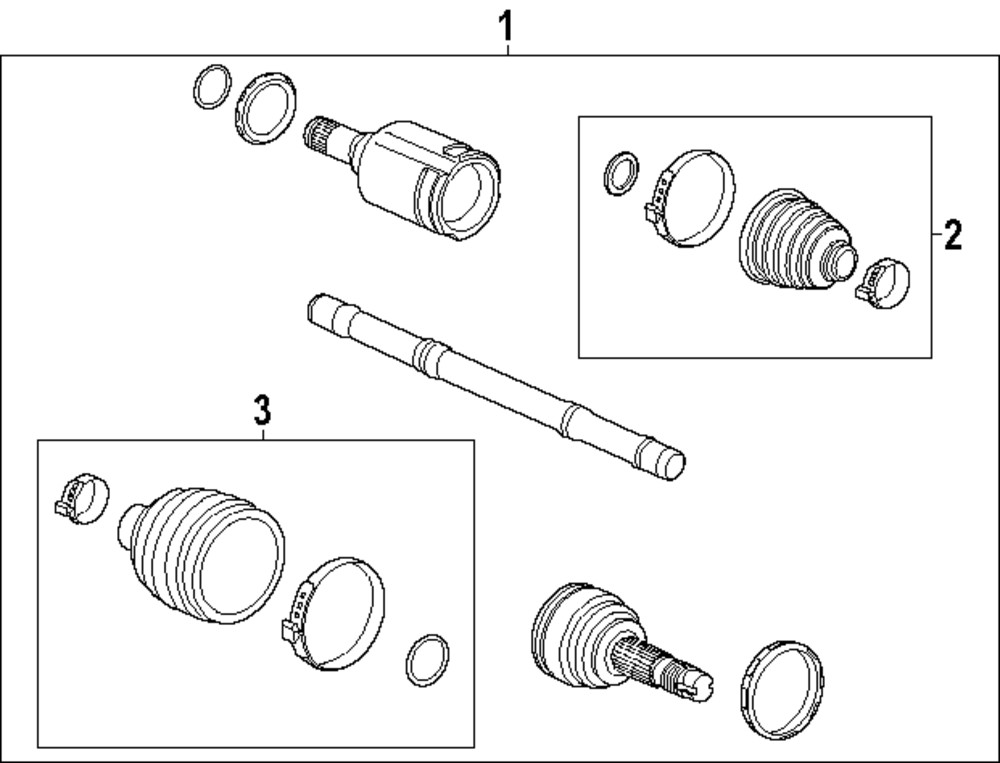 1
2
3