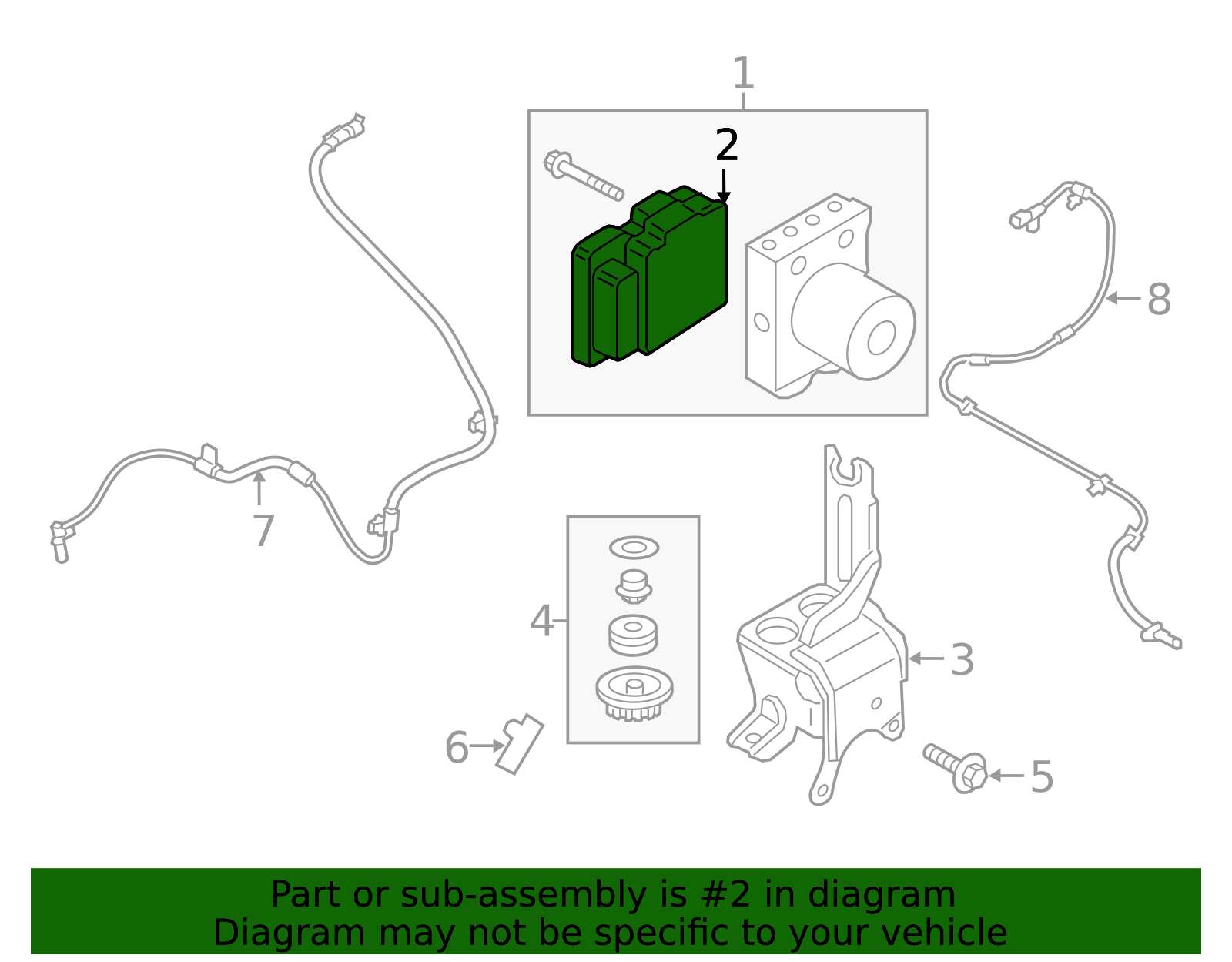 1
2
8
7
4
3
6
5

Part or sub-assembly is #2 in diagram
Diagram may not be specific to your vehicle