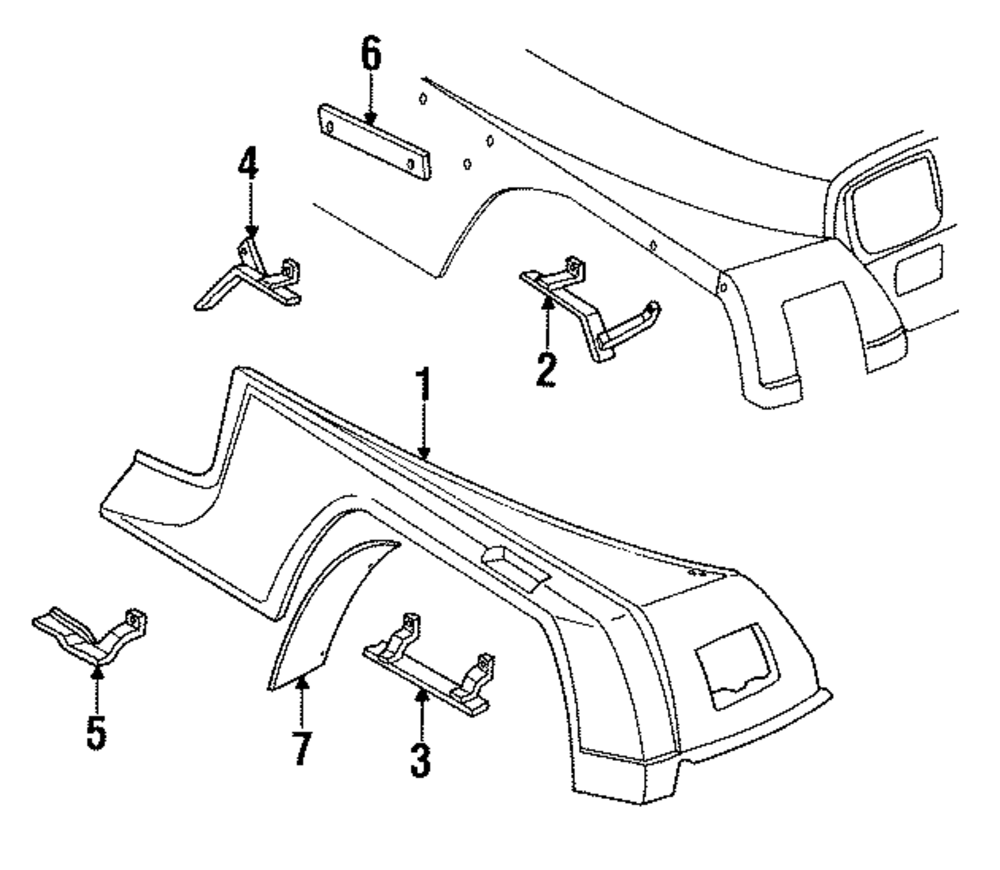 6
4
2
1
5
7
3