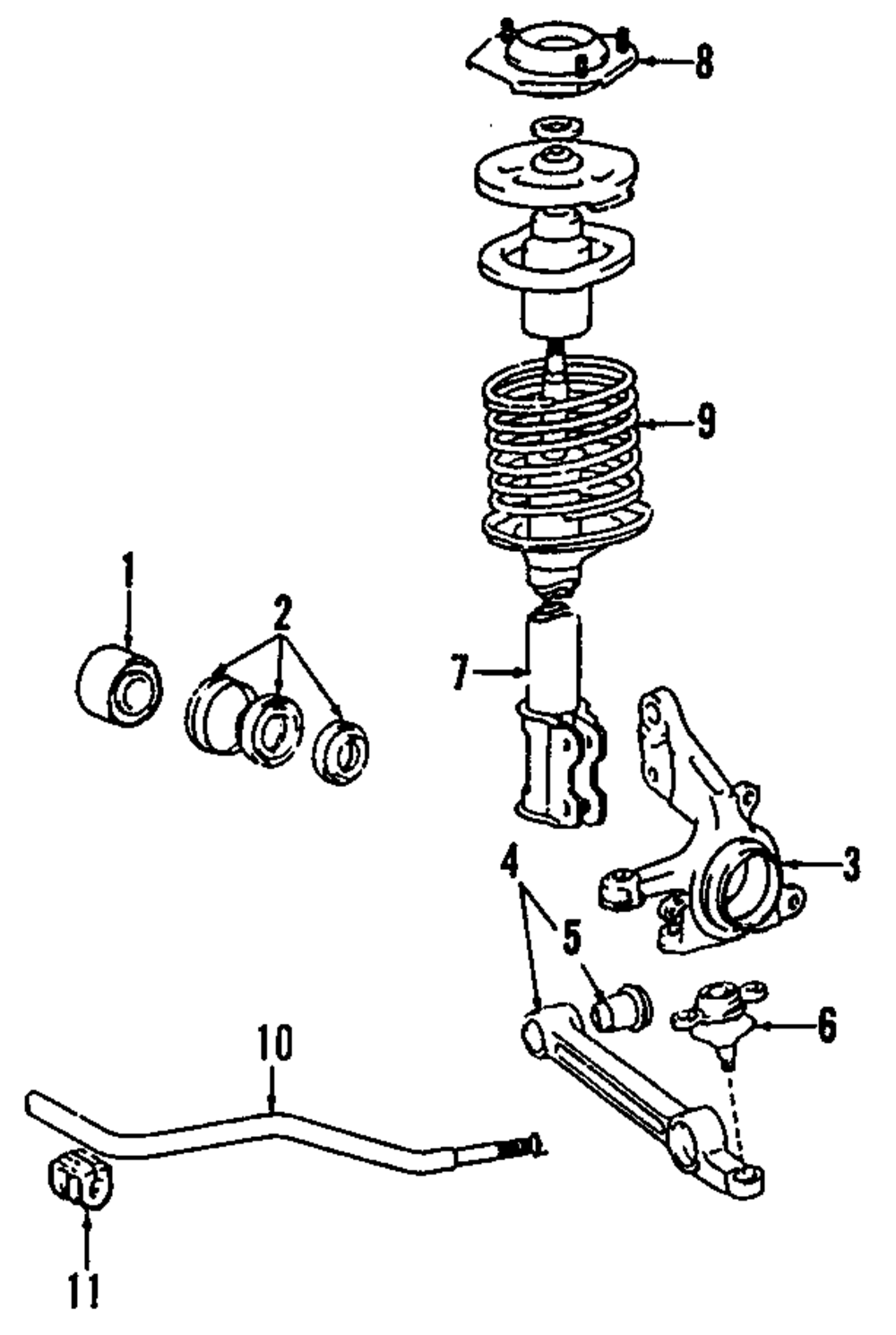 8

9

1

2

7

3

4

5

6

10

11