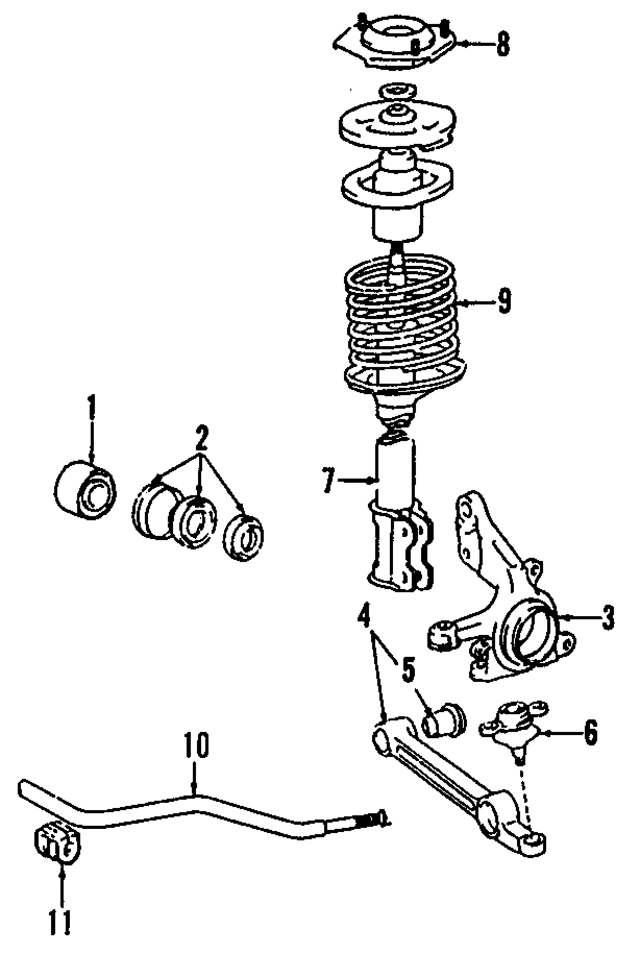 8
9
1
2
7
3
4
5
6
10
11