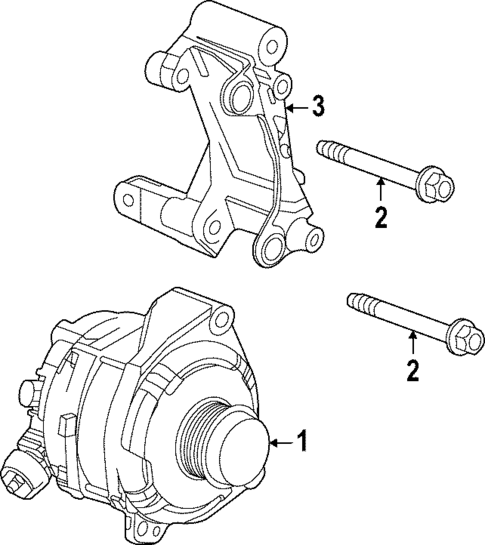 3

2

2

1