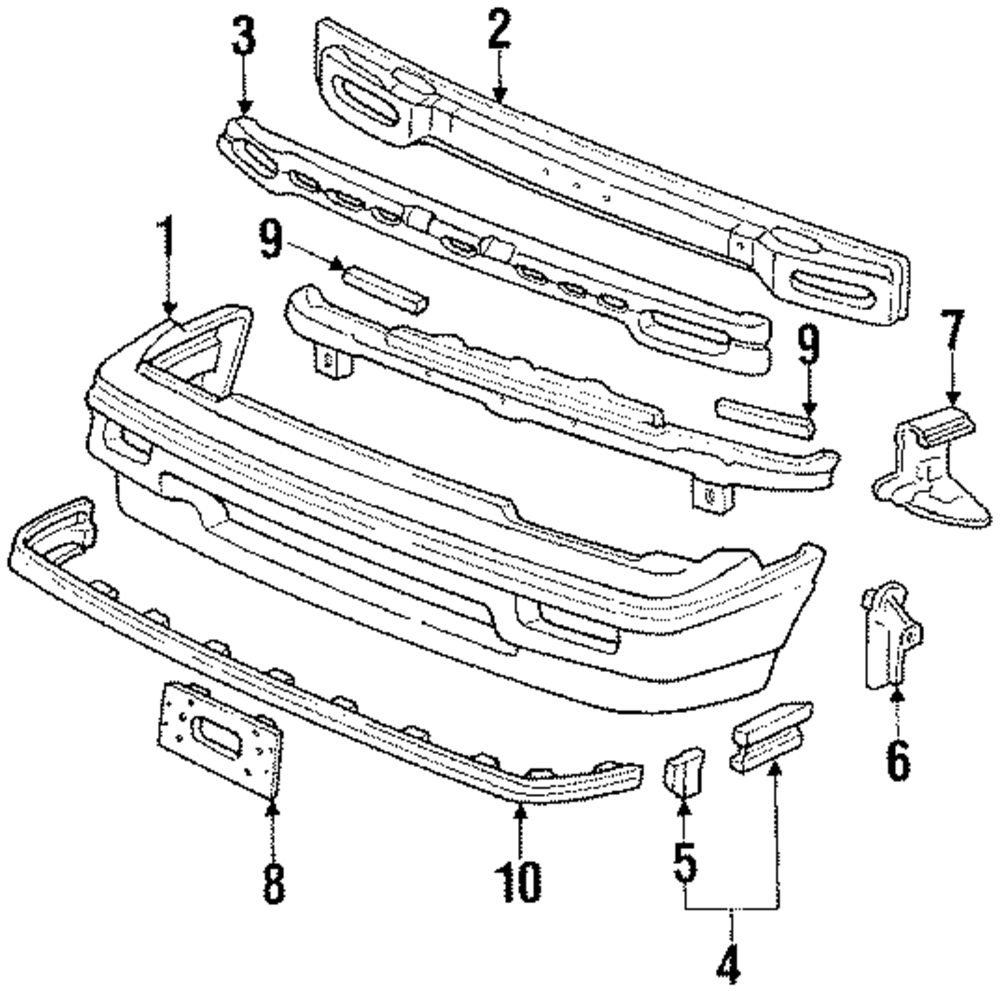 3
2
1
9
9
7
6
8
10
5
4