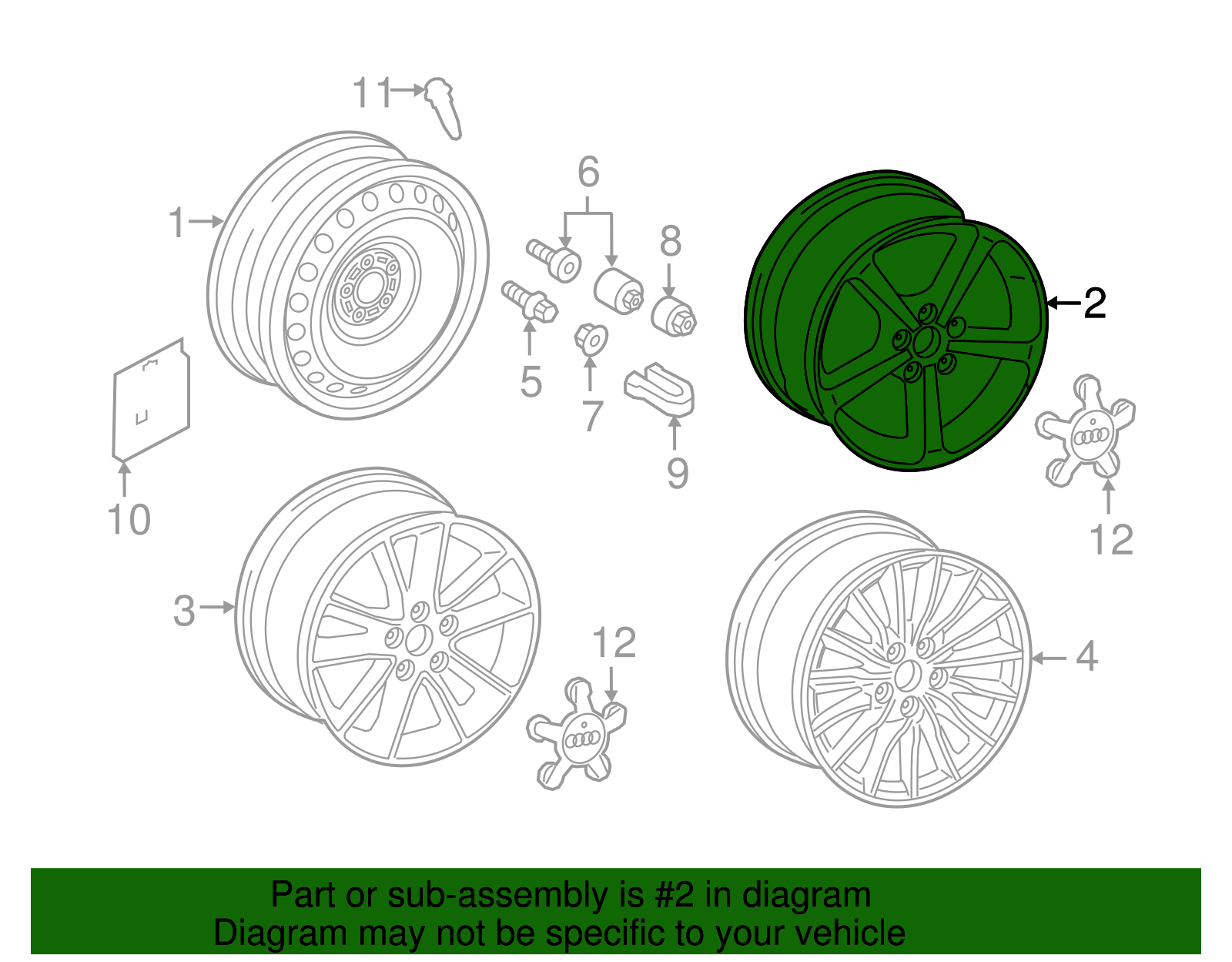 11
6
1
8
2
5
7
9
10
12
3
12
4

Part or sub-assembly is #2 in diagram
Diagram may not be specific to your vehicle