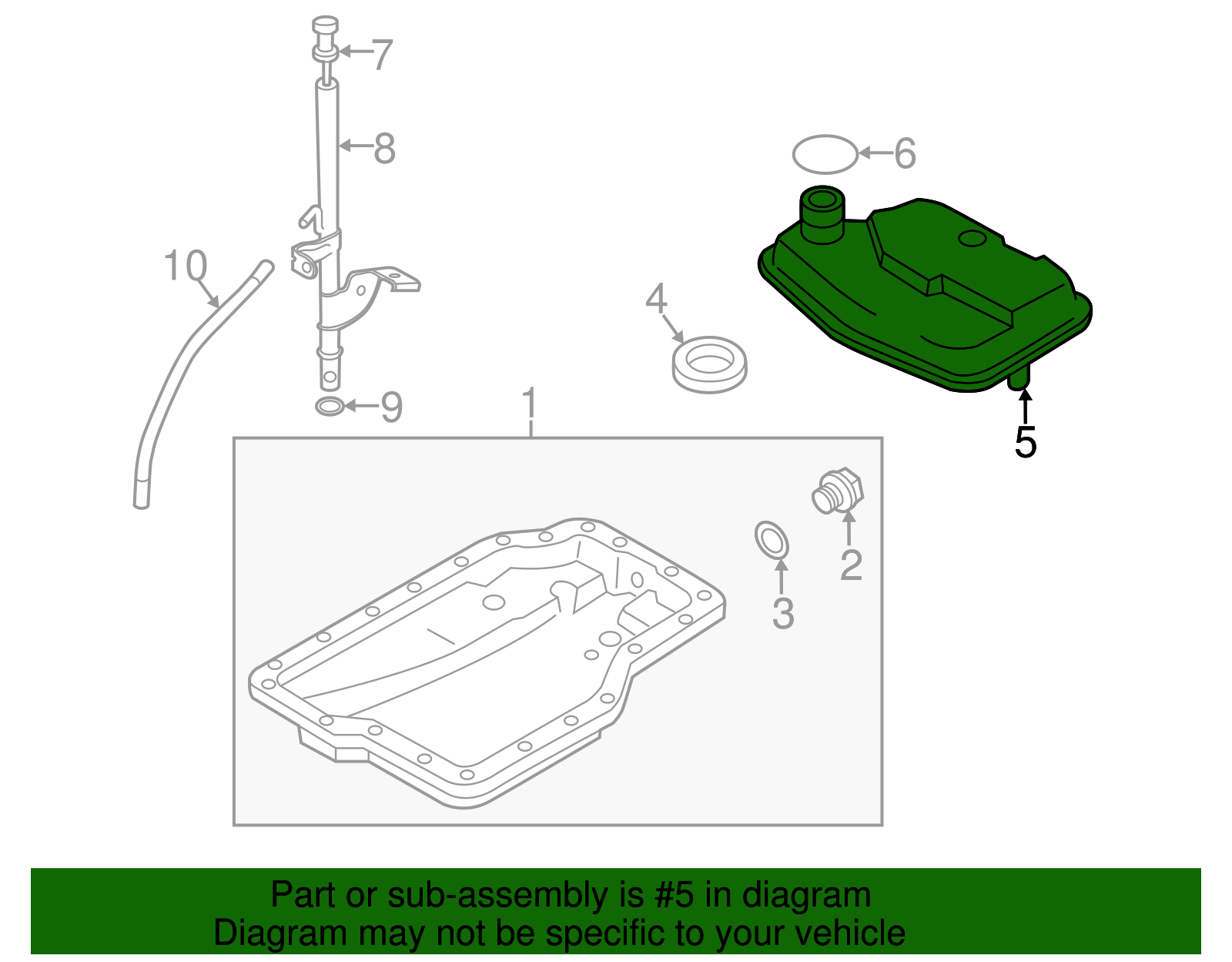 7
8
6
10
4
9
1
5
2
3

Part or sub-assembly is #5 in diagram
Diagram may not be specific to your vehicle