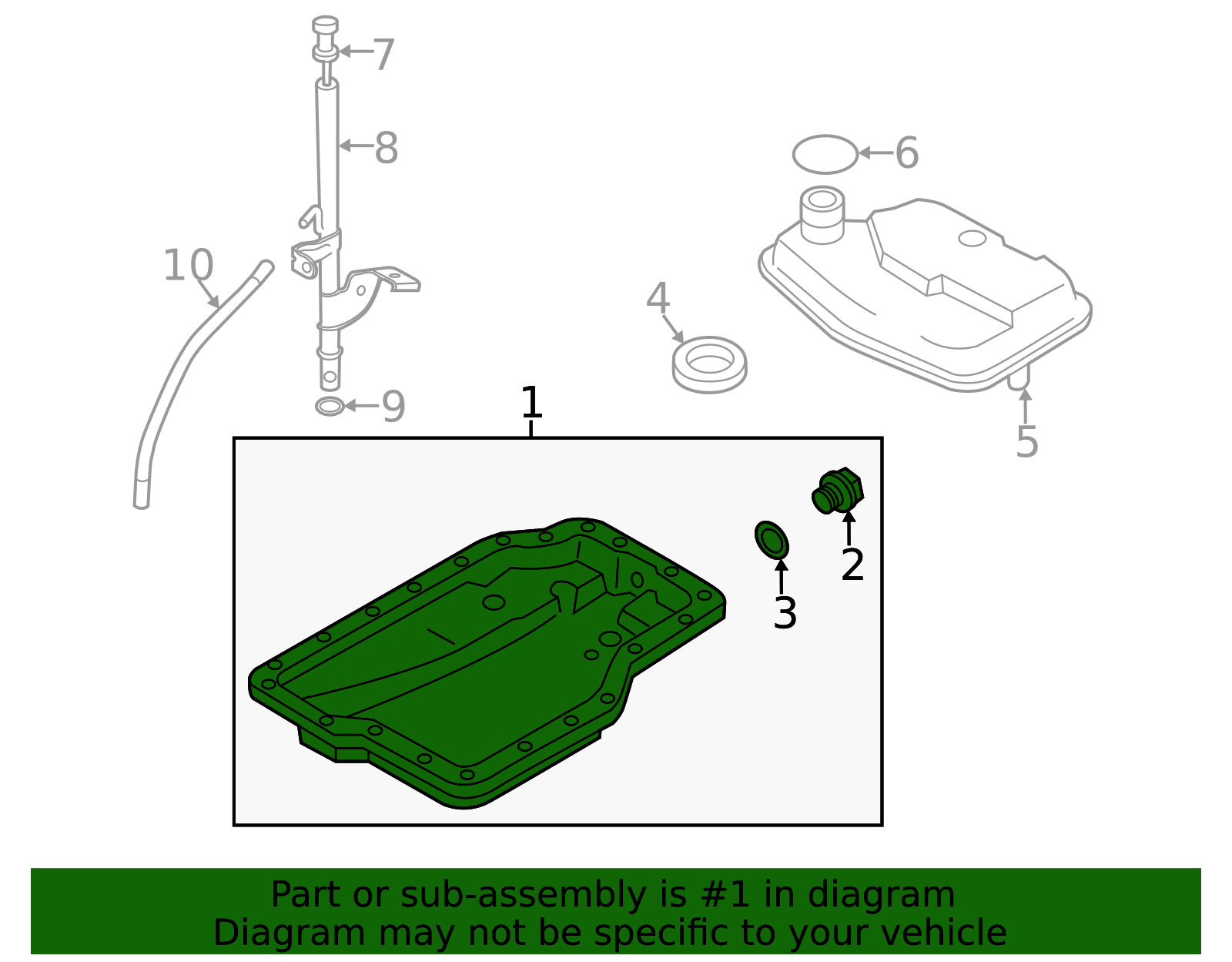 7
8
6
10
4
9
1
5
2
3

Part or sub-assembly is #1 in diagram
Diagram may not be specific to your vehicle