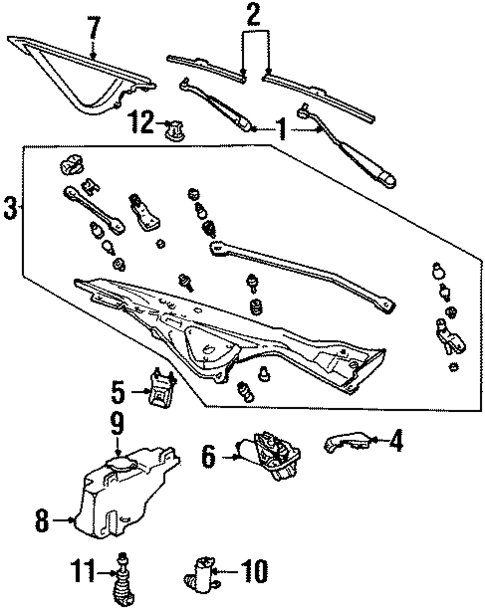 7
2
12
1
3
5
9
6
4
8
11
10