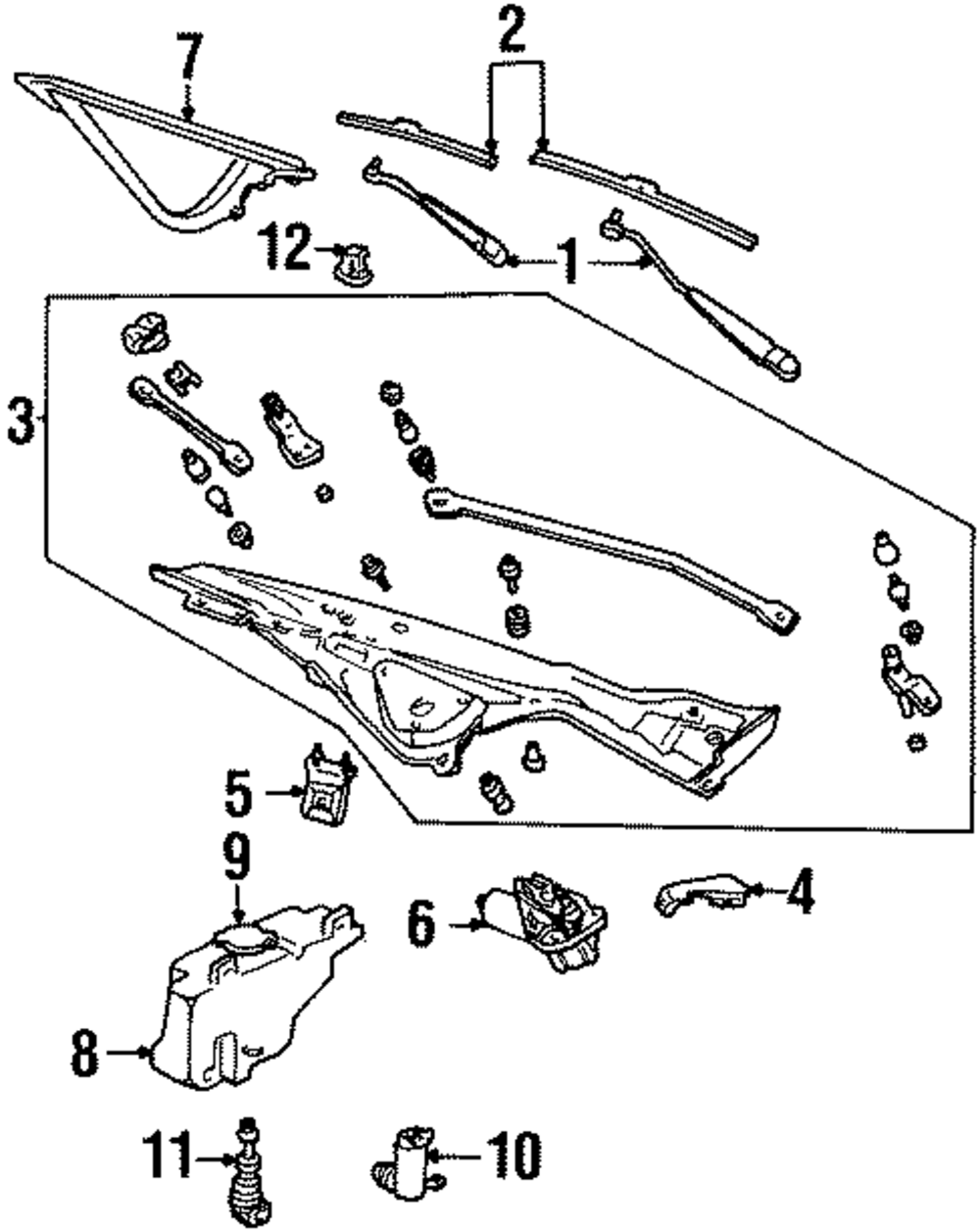 7
2
12
1
3
5
9
6
4
8
11
10