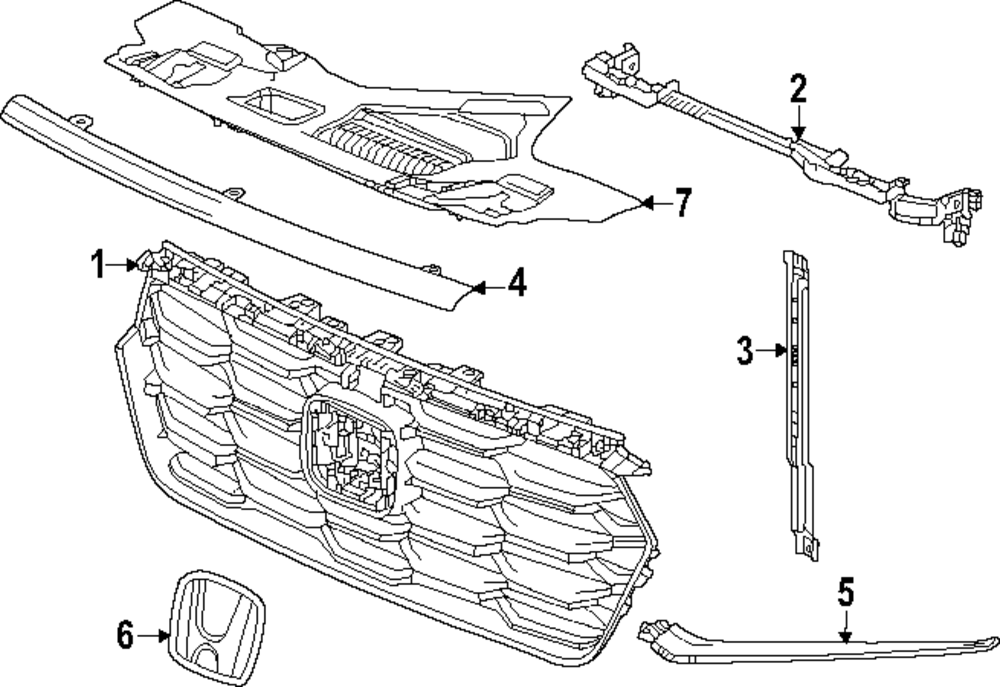 2
7
1
4
3
5
6