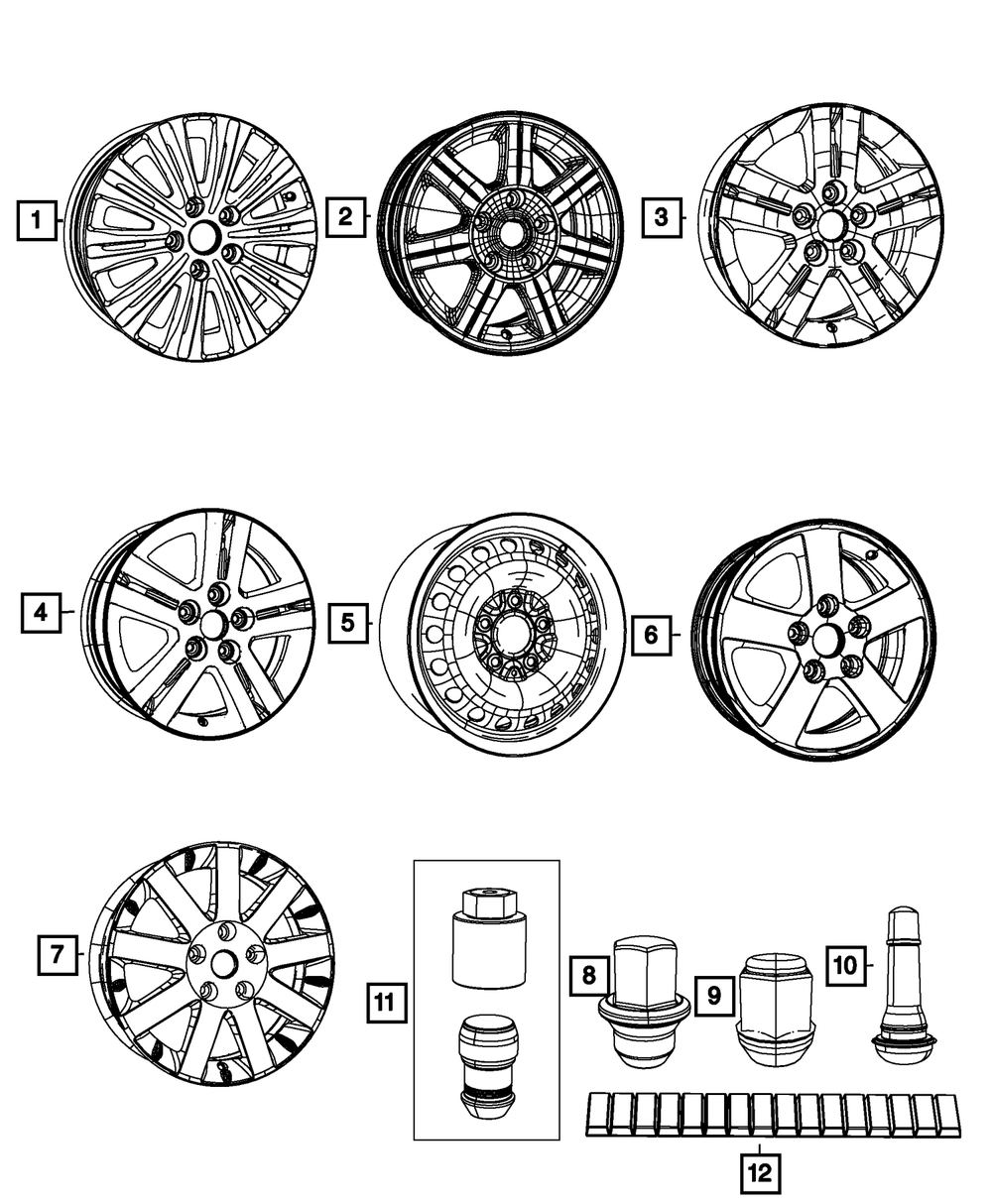 1
2
3
4
5
6
7
11
8
9
10
12