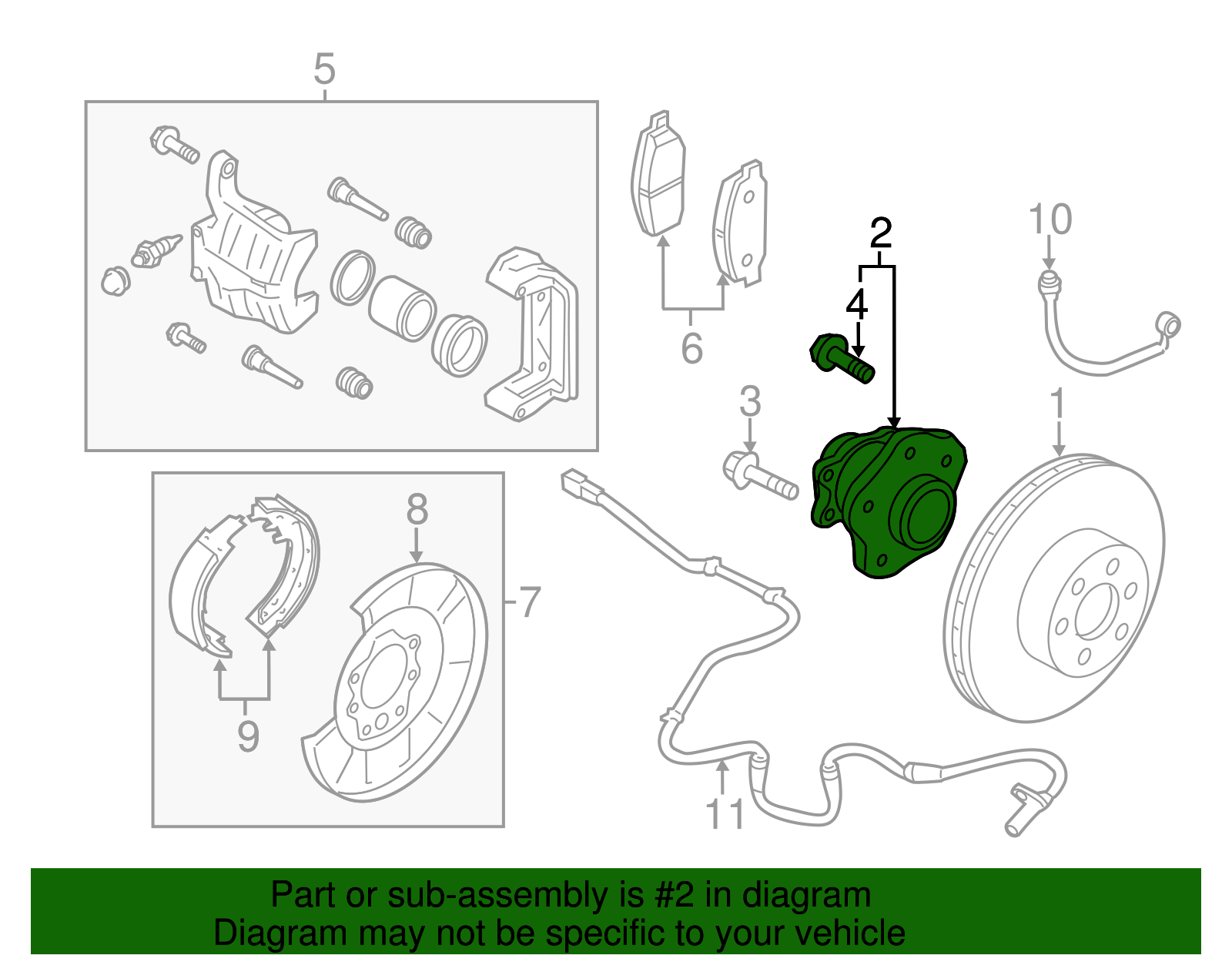 5
6
2
4
10
3
1
8
7
9
11

Part or sub-assembly is #2 in diagram
Diagram may not be specific to your vehicle