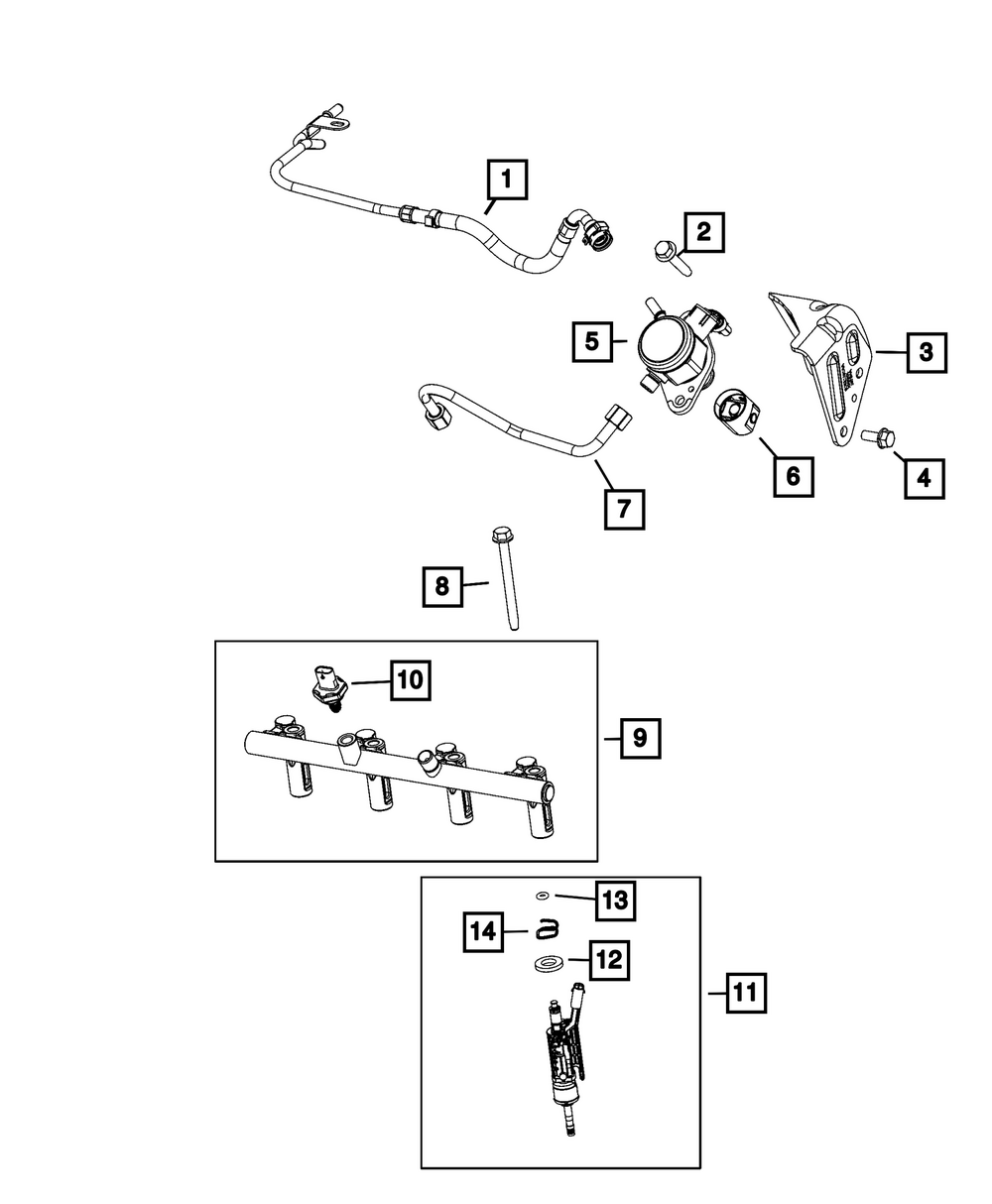 1
2
5
3
6
4
7
8
10
9
13
14
12
11