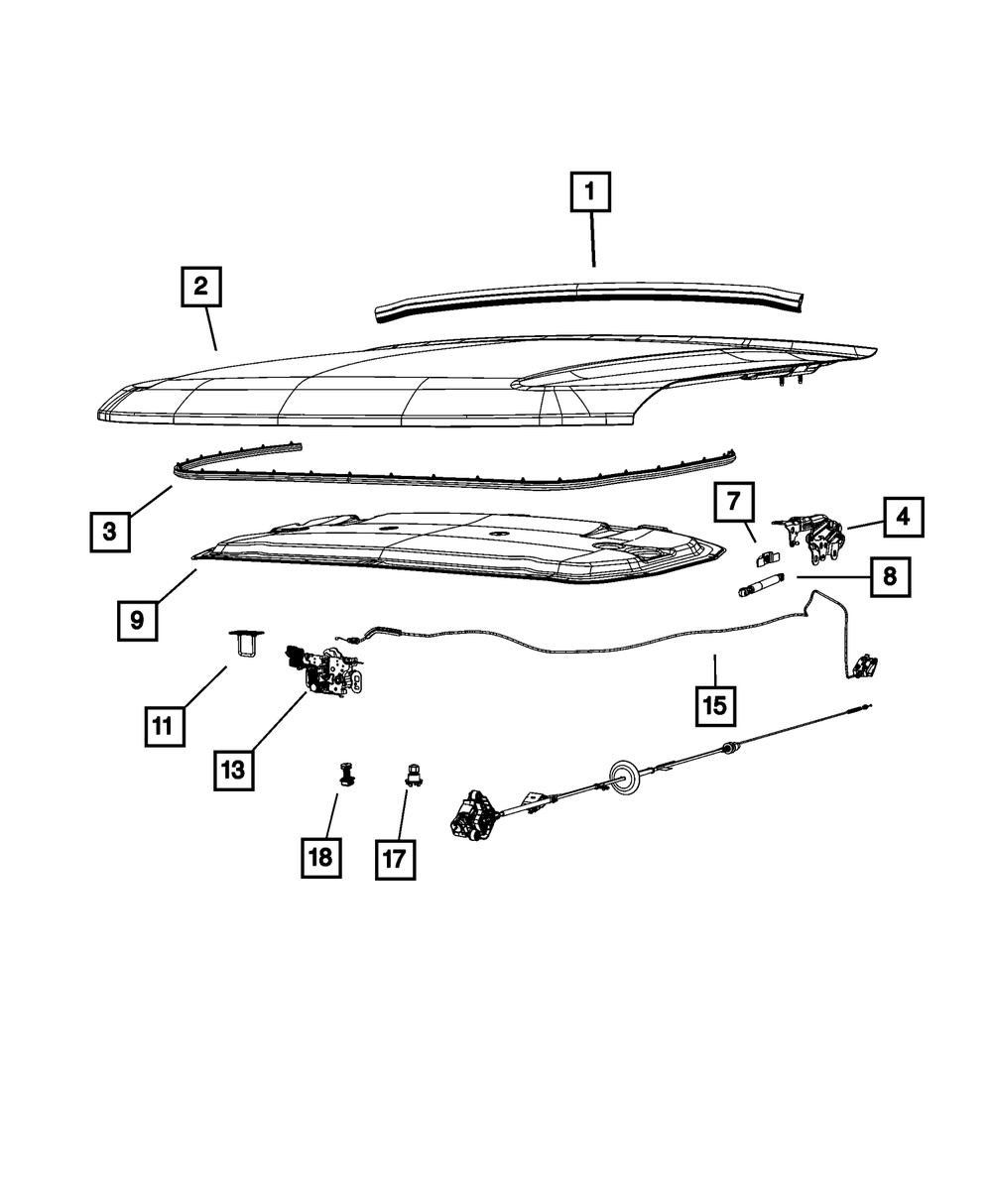 1
2
3
7
4
8
9
11
13
15
18
17