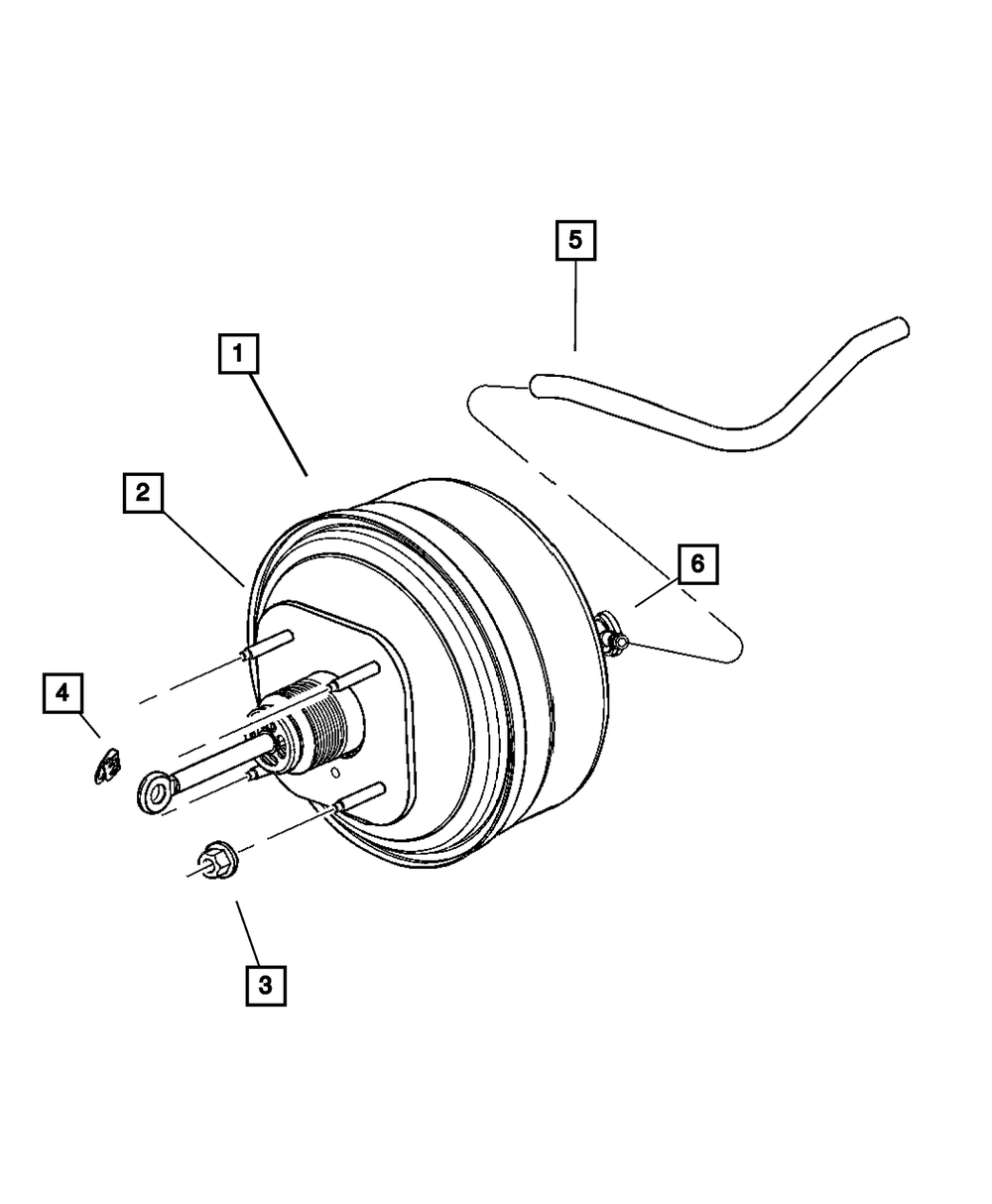 5
1
2
6
4
3